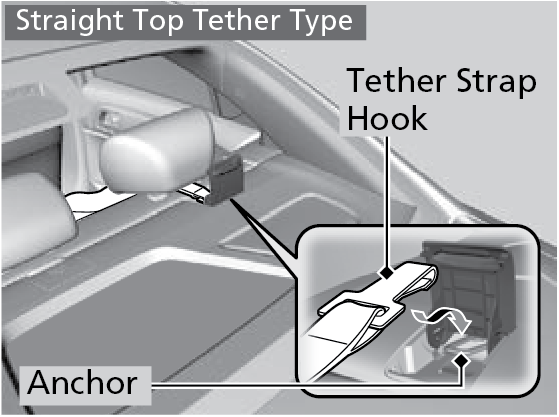 Straight Top Tether Type

Tether Strap Hook

Anchor