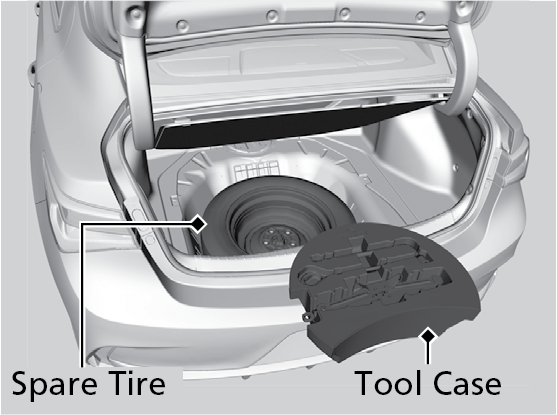 Spare Tire
Tool Case