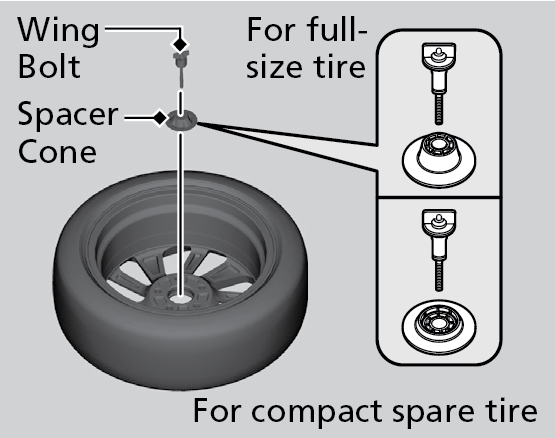 Wing Bolt

Spacer Cone

For full-size tire

For compact spare tire