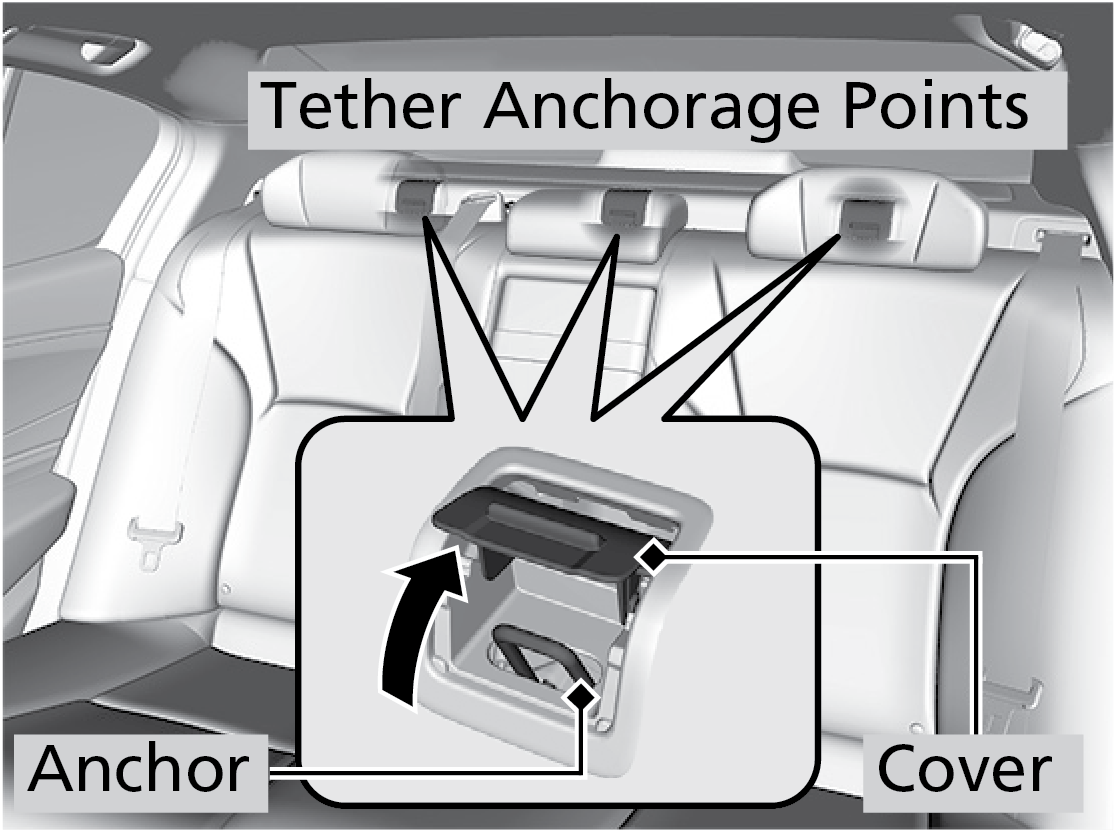 Tether Anchorage Points

Anchor

Cover