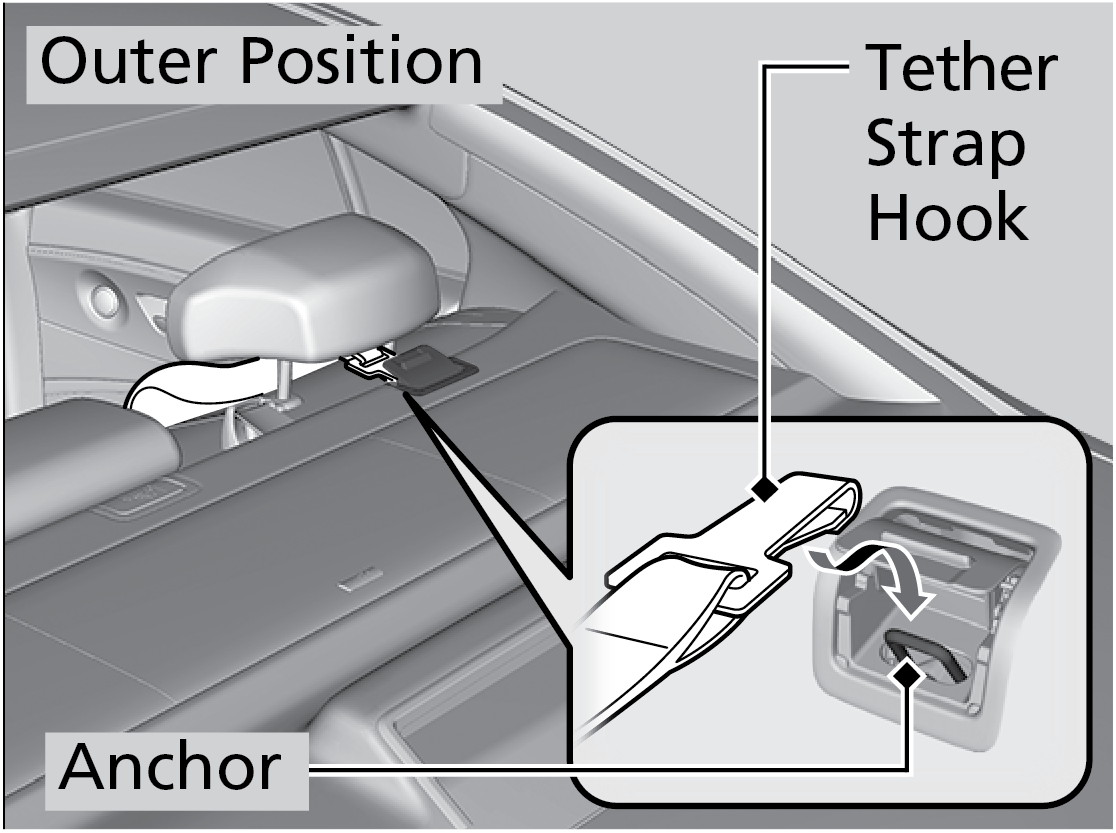 Outer Position

Tether Strap Hook

Anchor