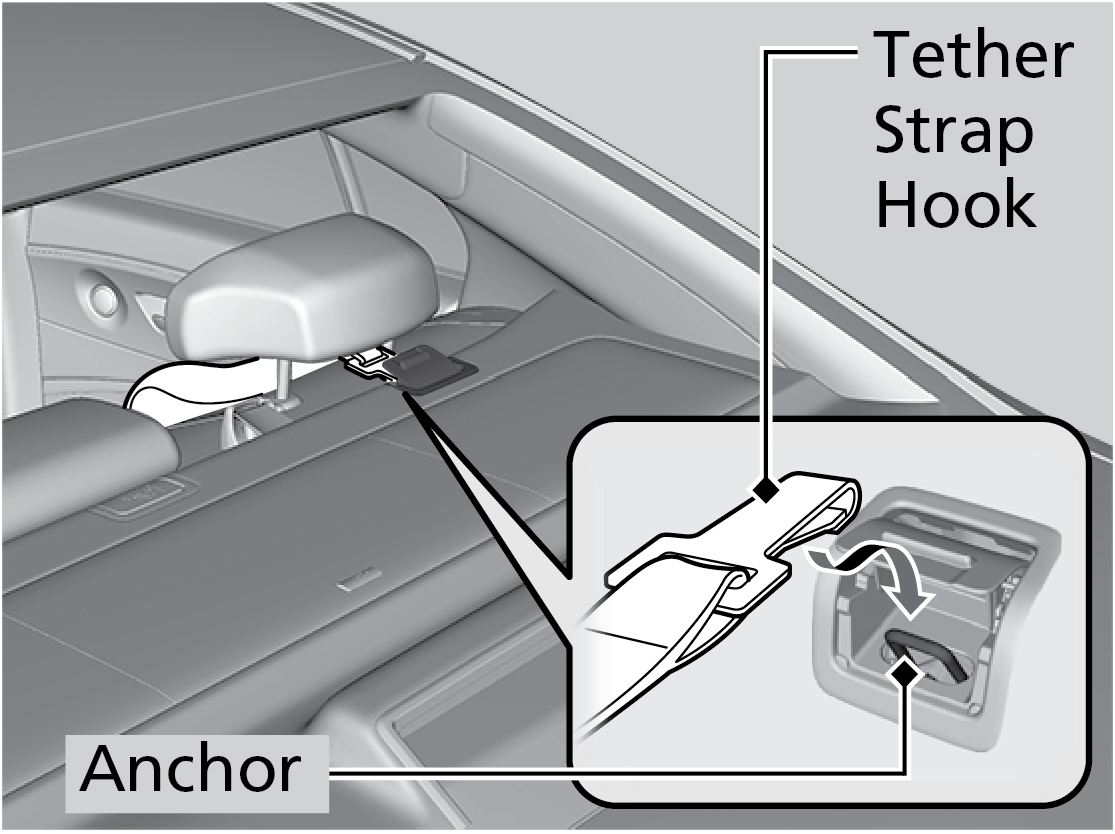 Tether Strap Hook

Anchor