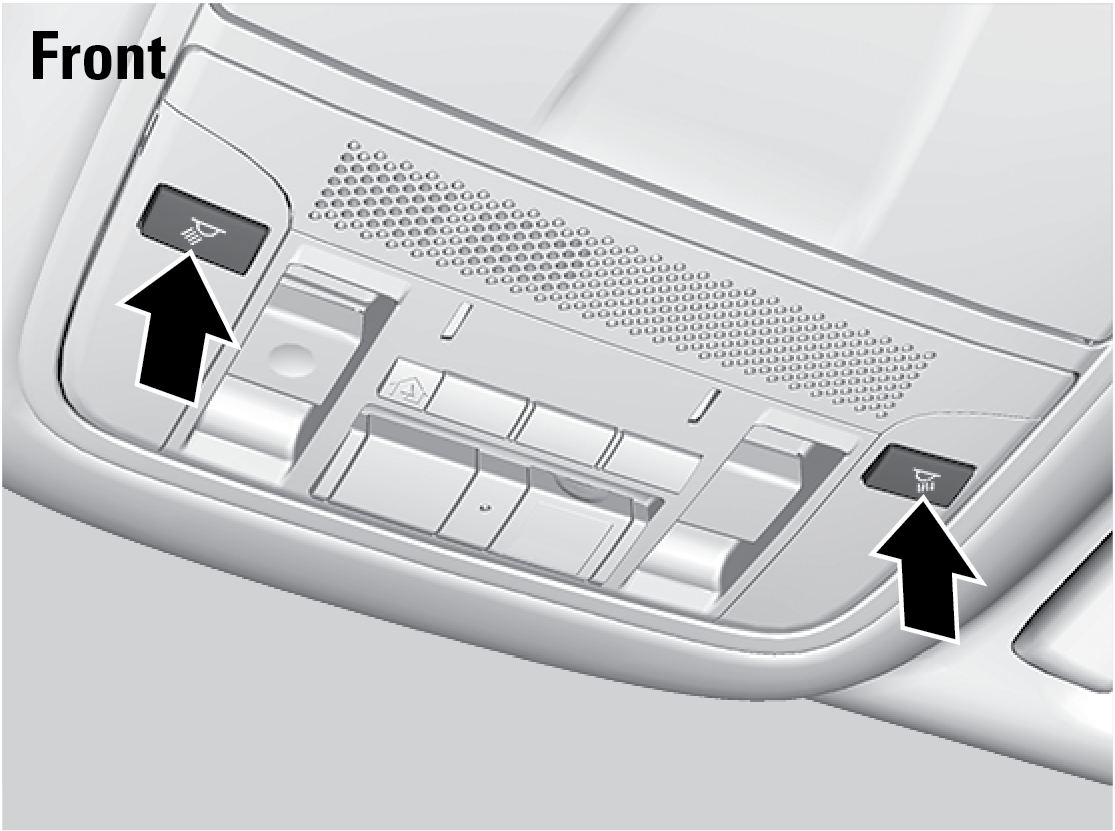 Front