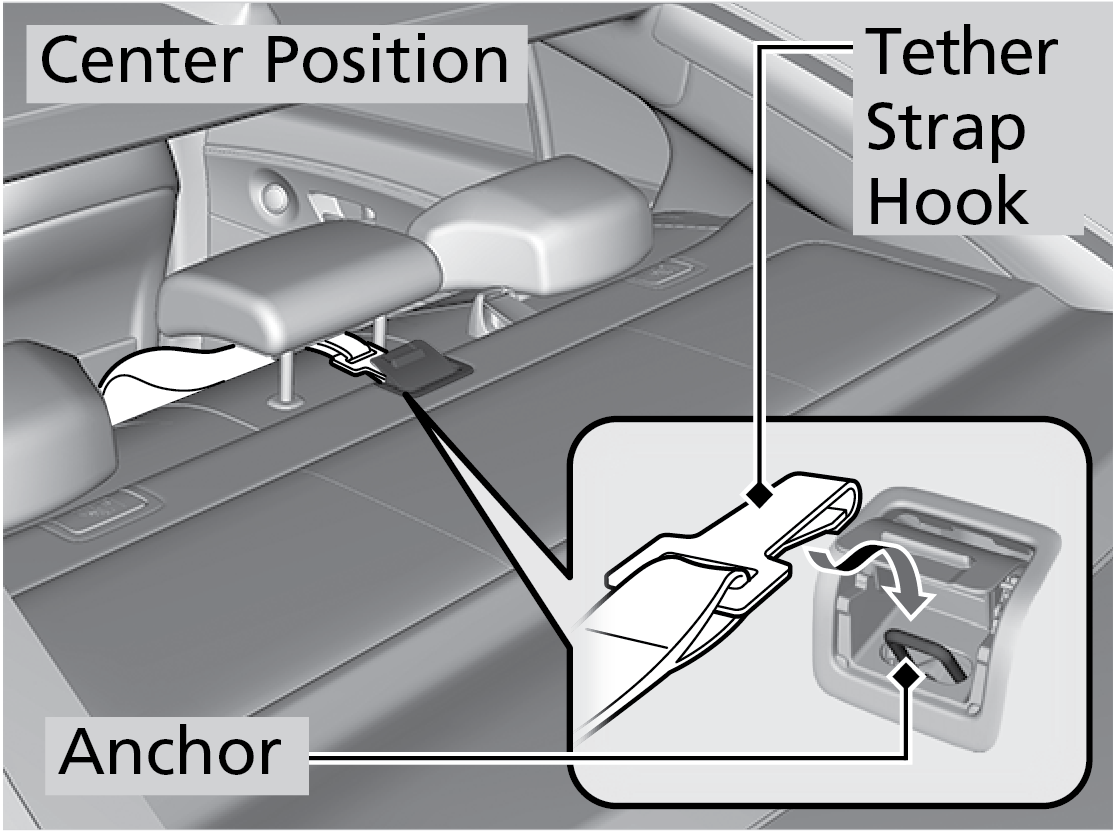 Center Position

Tether Strap Hook

Anchor