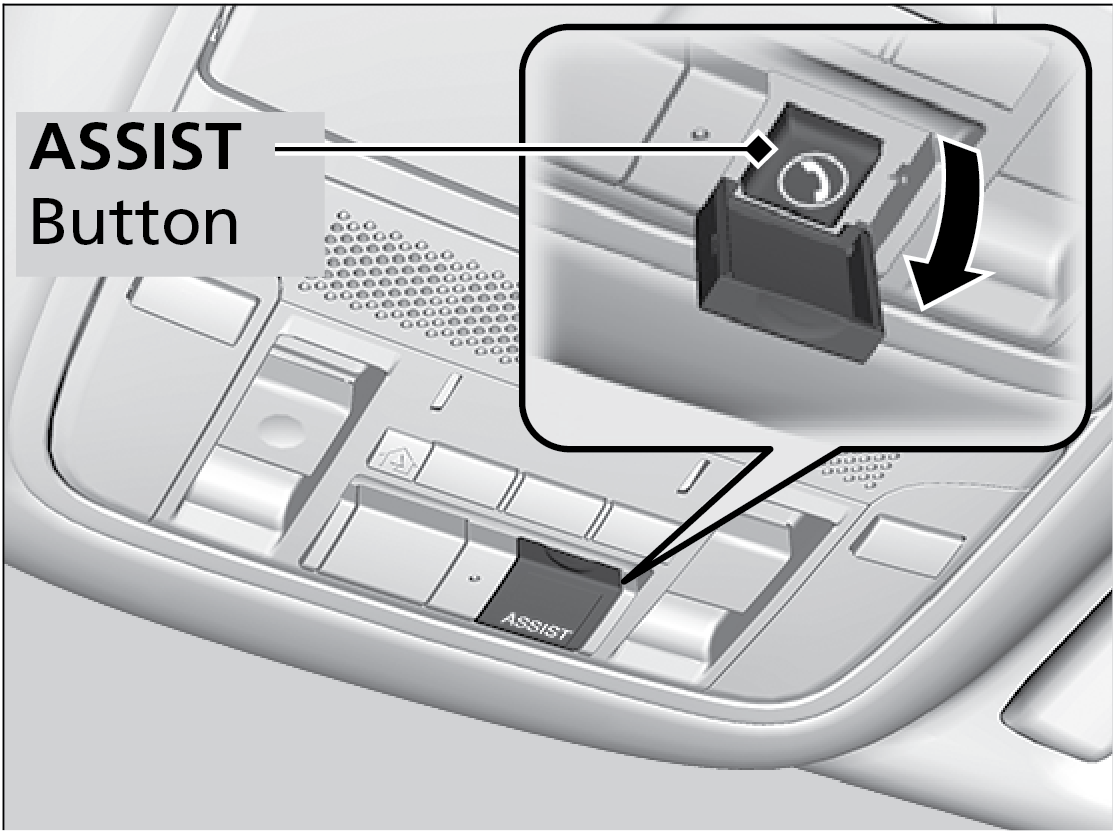 ASSIST Button

ASSIST