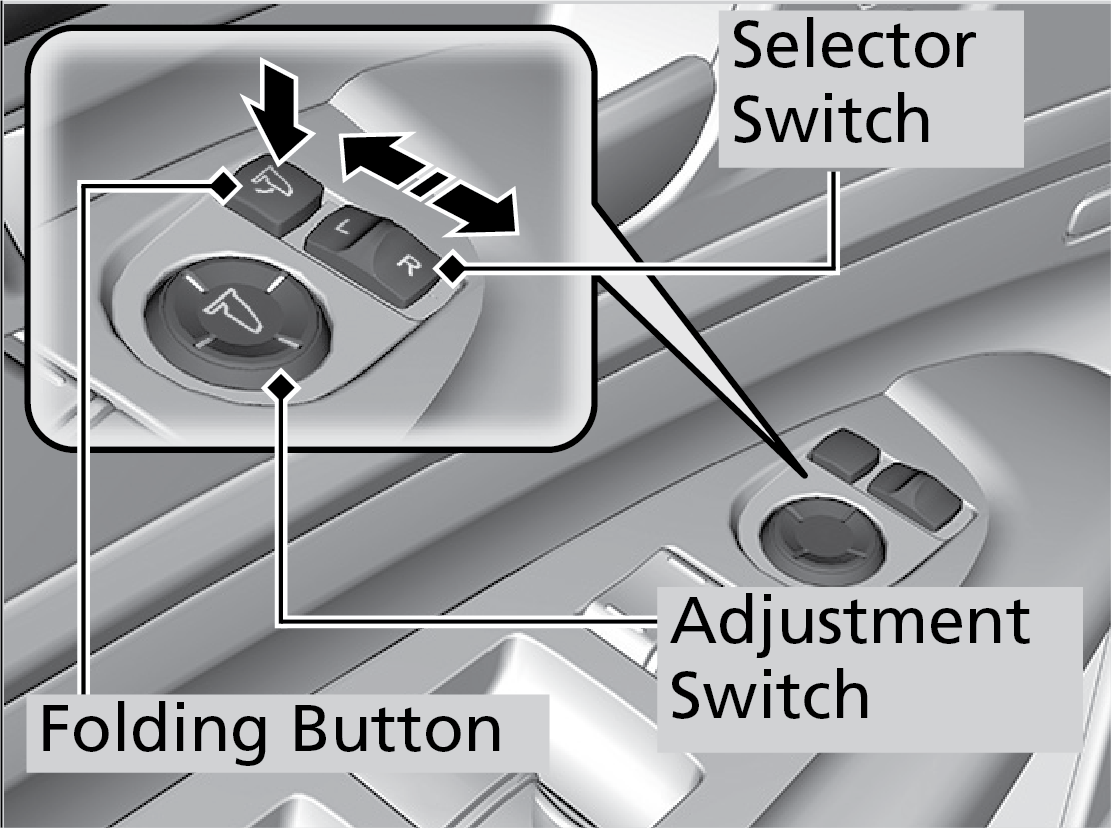 Selector Switch

L

R

Adjustment Switch

Folding Button