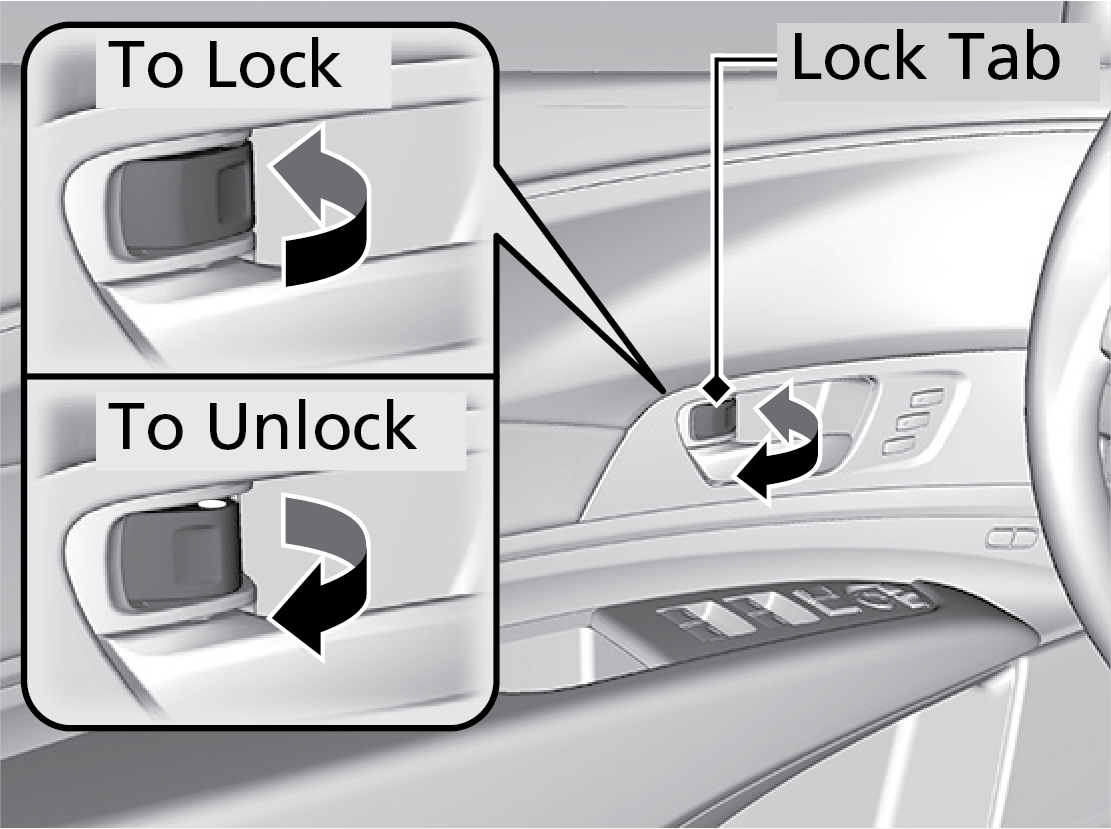 To Lock

To Unlock

Lock Tab