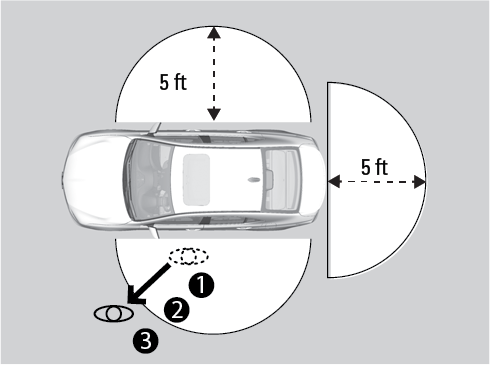 5 ft

5 ft

1

2

3