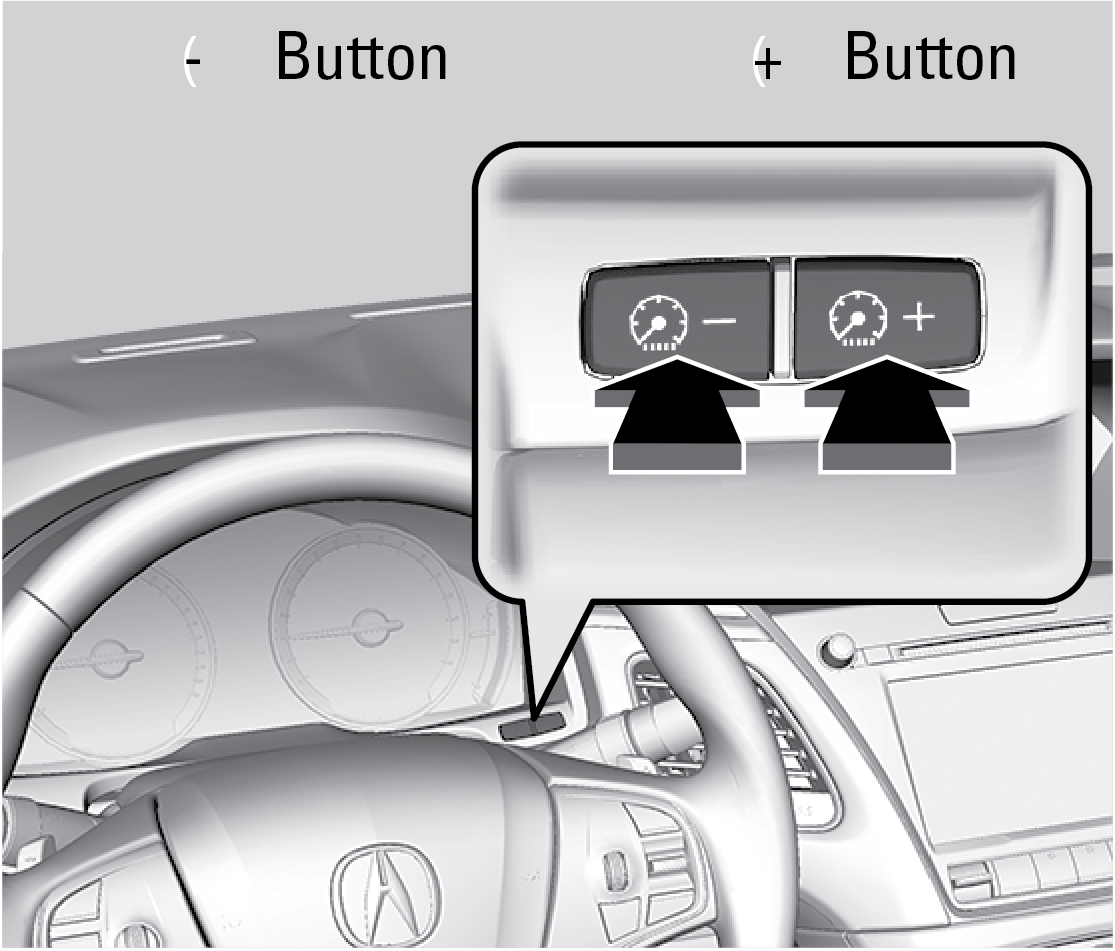 (- Button

(+ Button

−

+