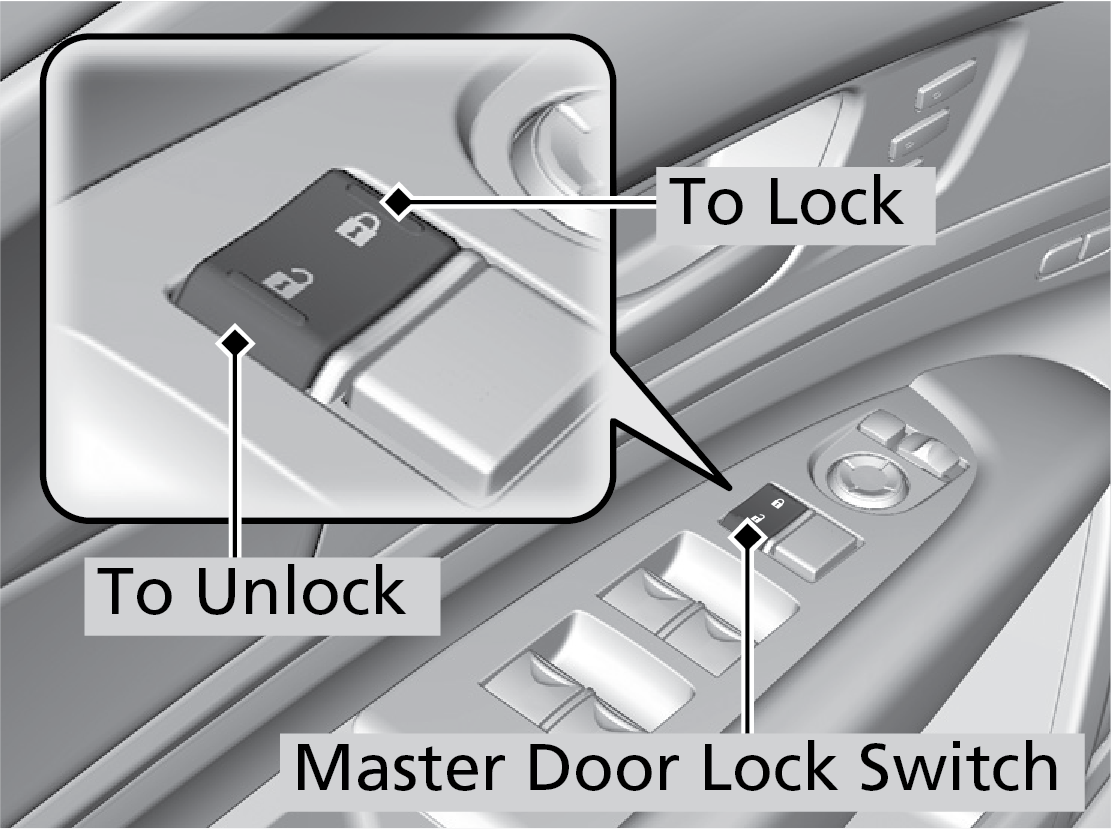 To Lock

To Unlock

Master Door Lock Switch