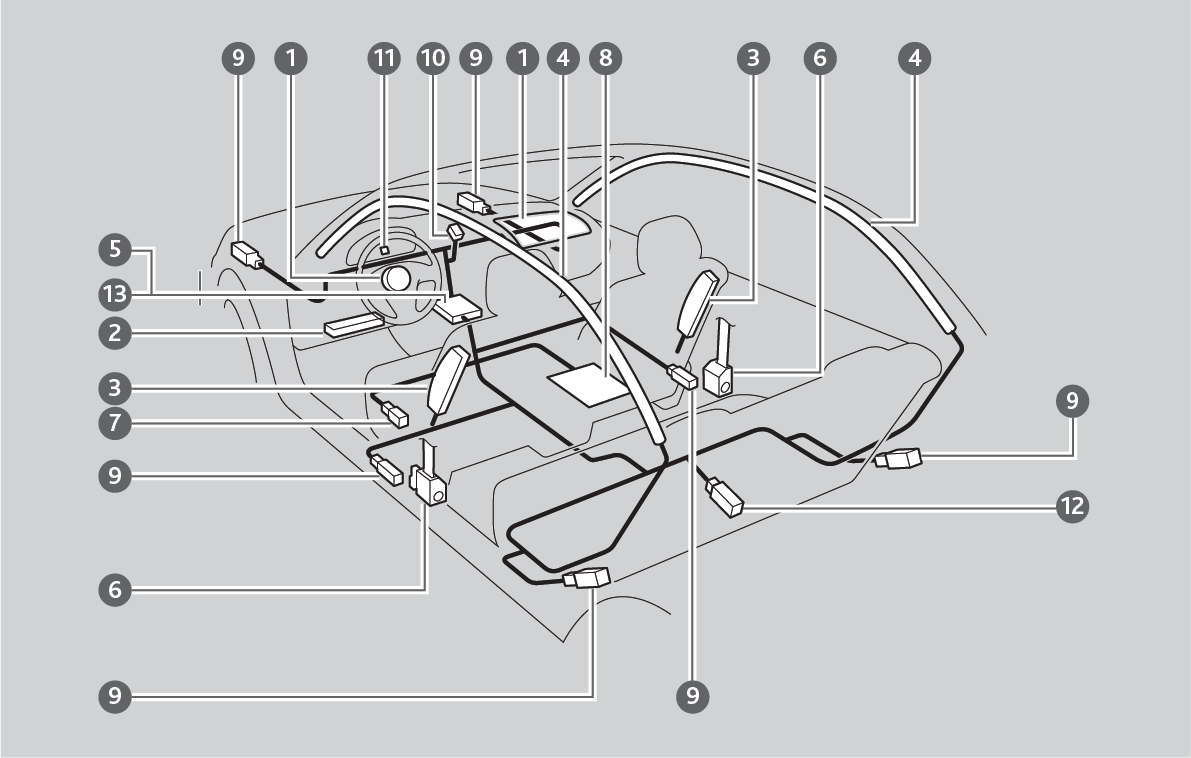 9 1 11 10 9 1 4 8 3 6 4

5
13
2
3
7
9
6
9

9
12
9