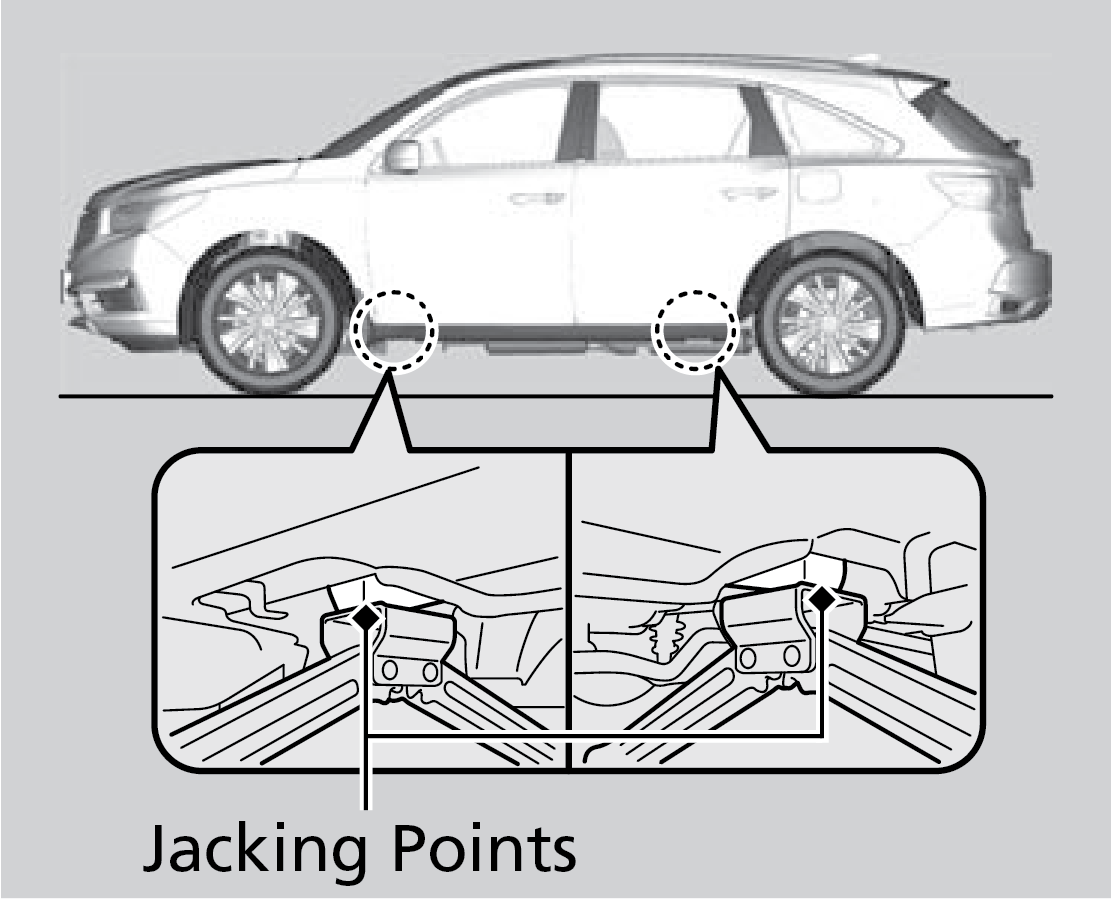 Jacking Points