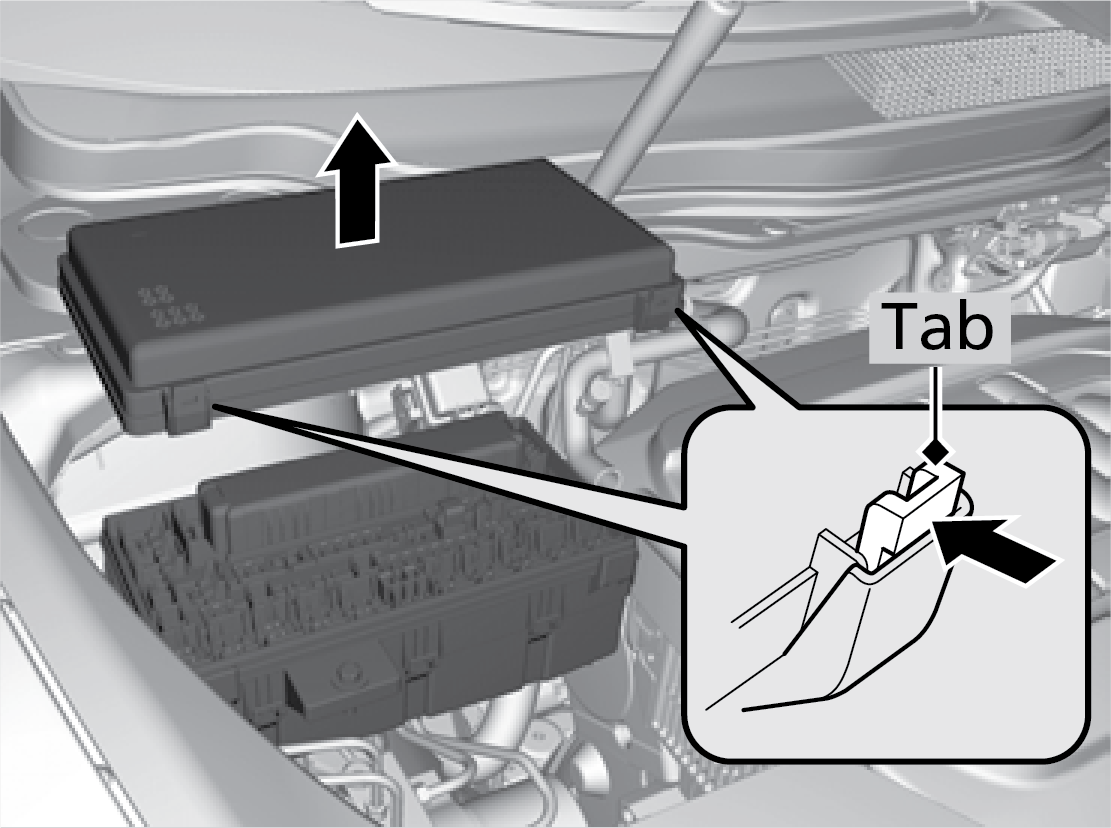 Tab