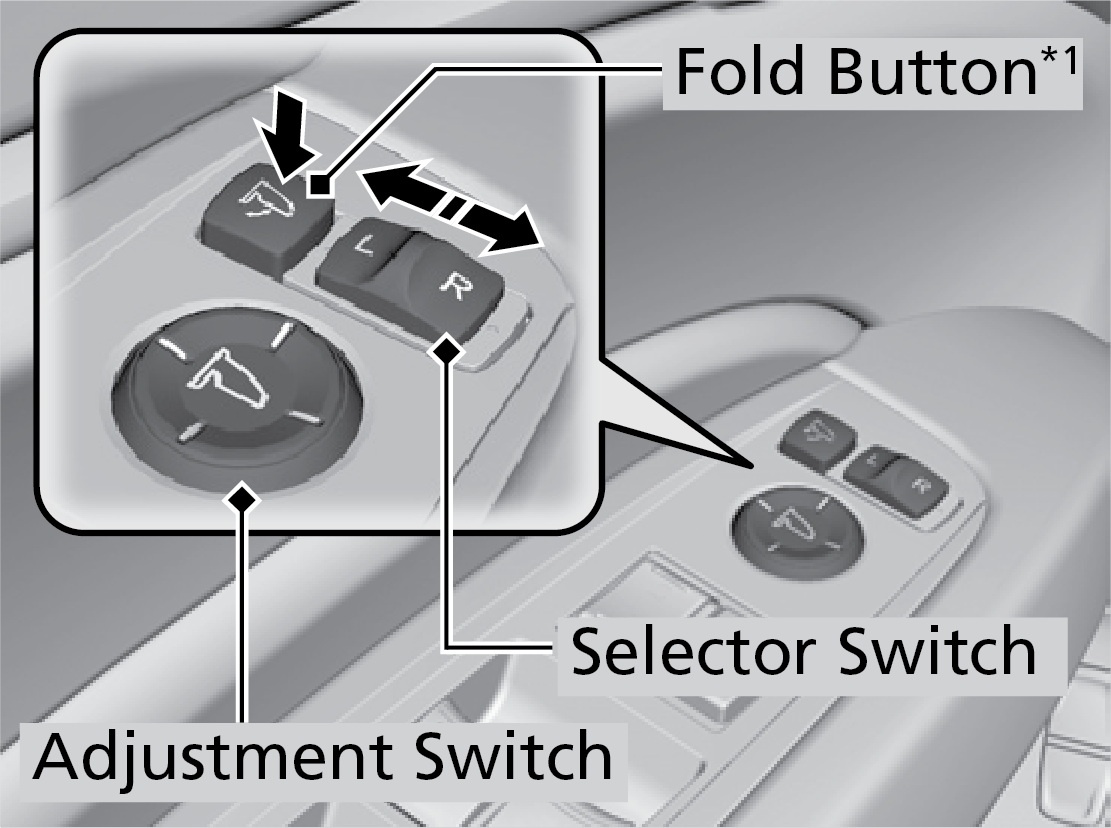 Fold Button$^{*1}$

L

R

L

R

Selector Switch

Adjustment Switch