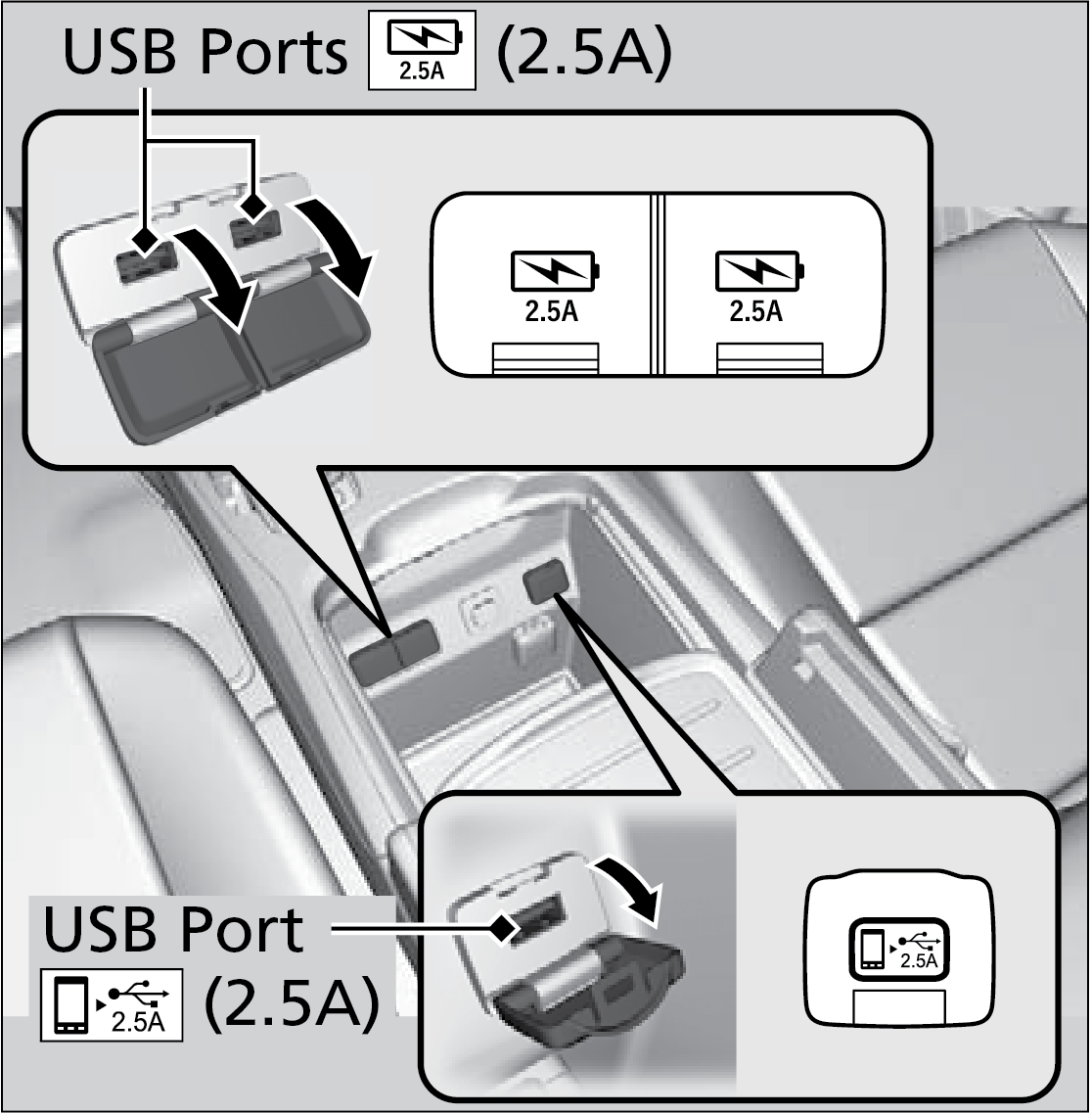 USB Ports 2.5A (2.5A)

2.5A

2.5A

USB Port 2.5A (2.5A)

2.5A