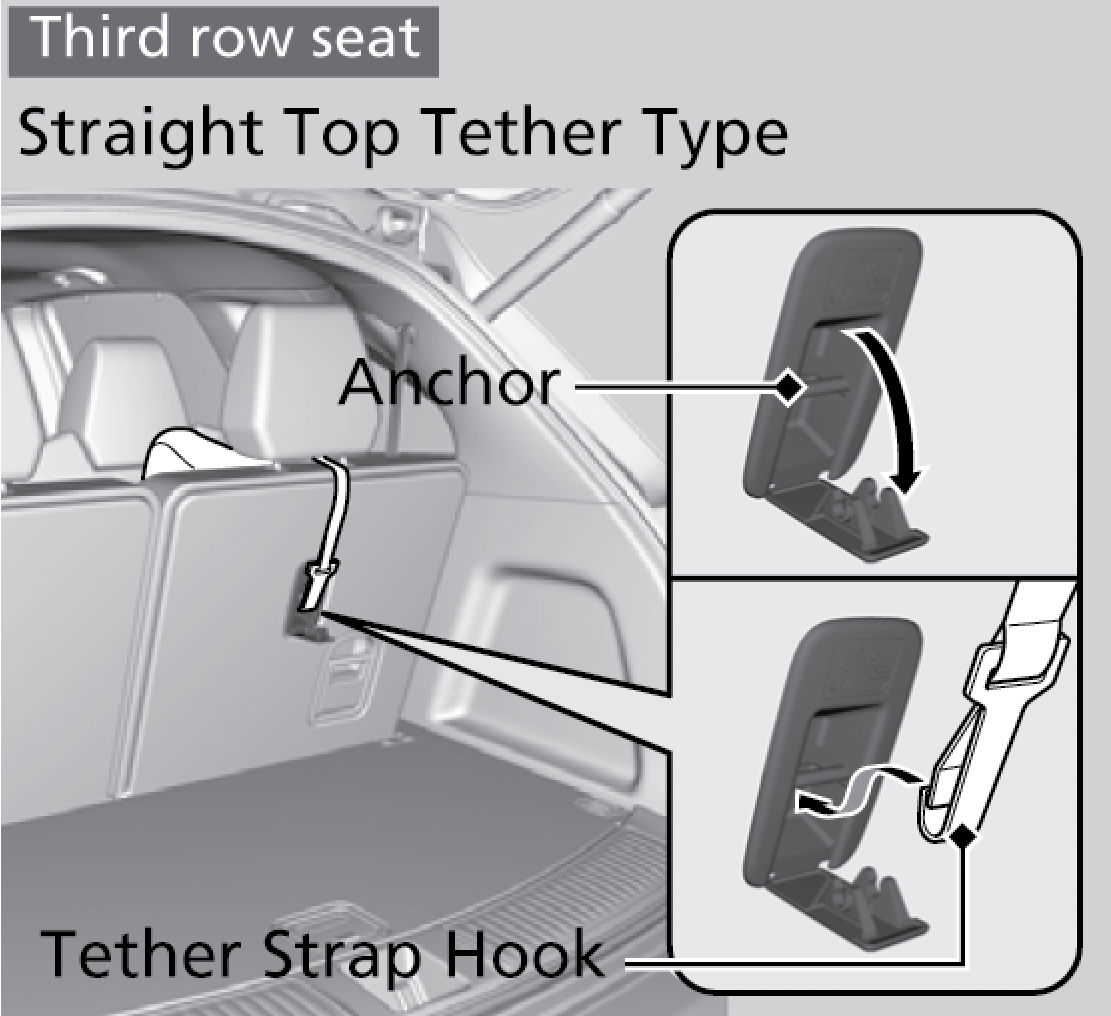 Third row seat

Straight Top Tether Type

Anchor

Tether Strap Hook