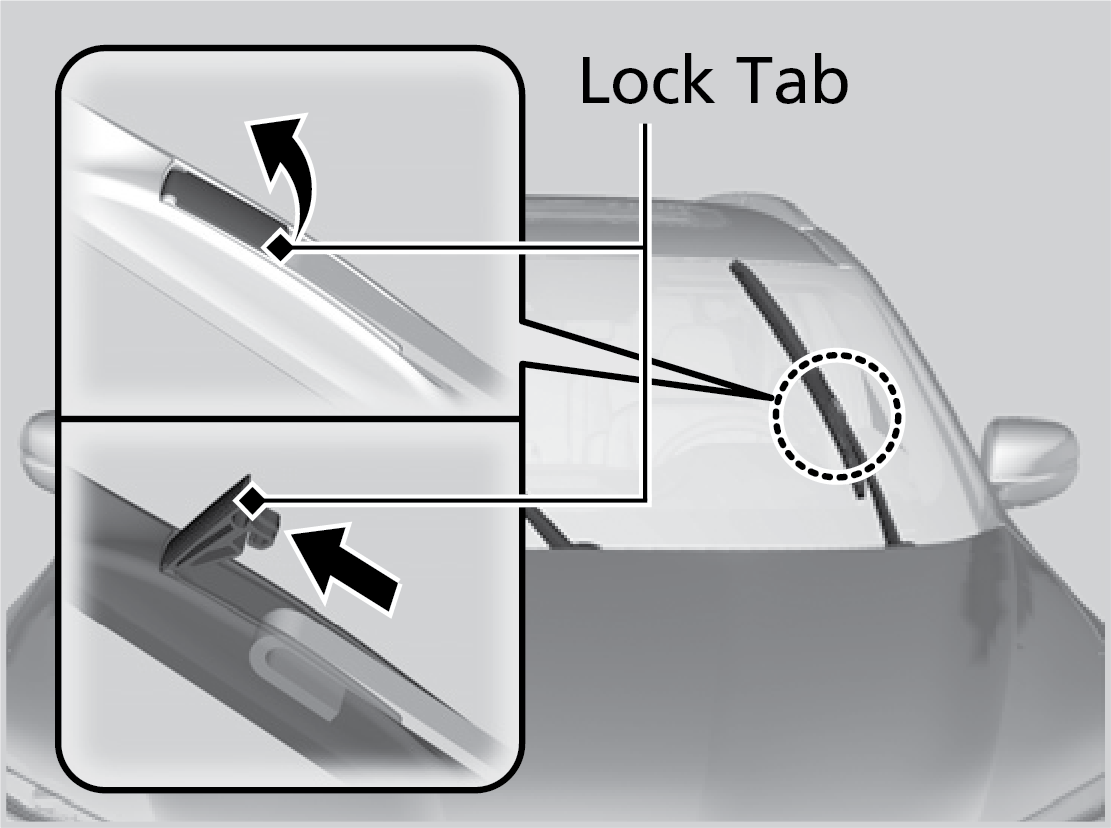 Lock Tab