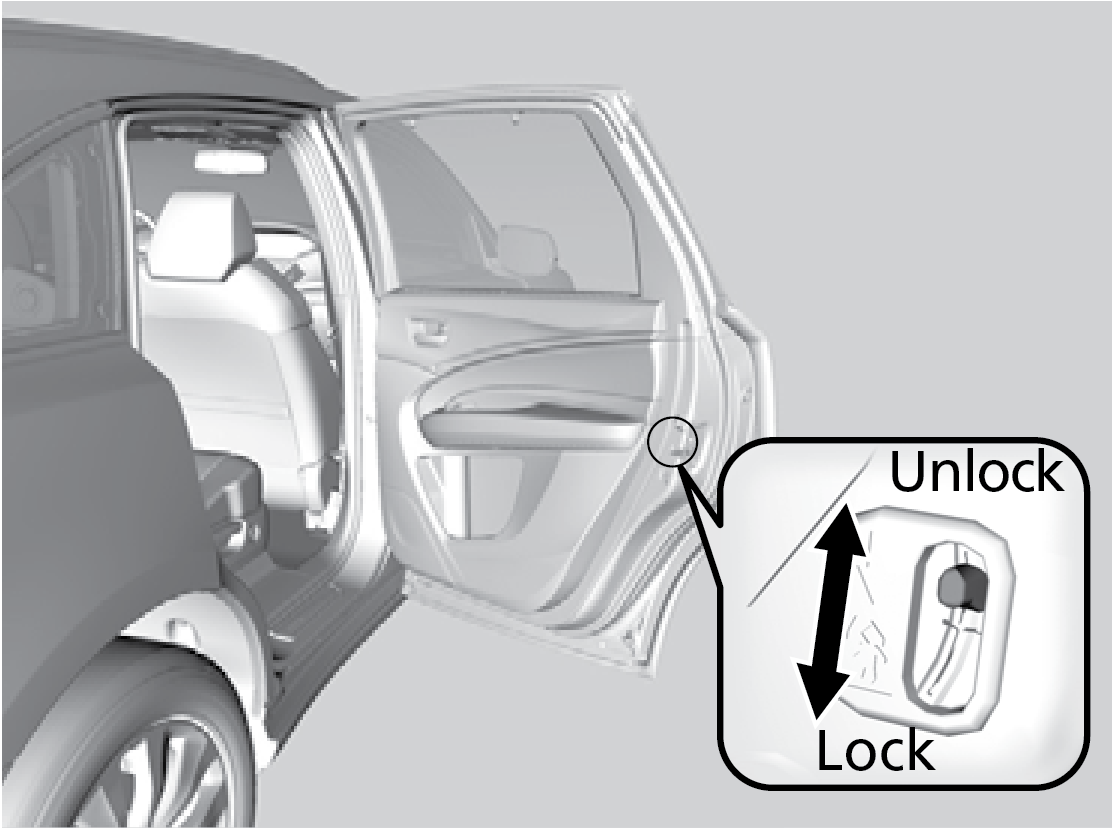 Unlock
Lock