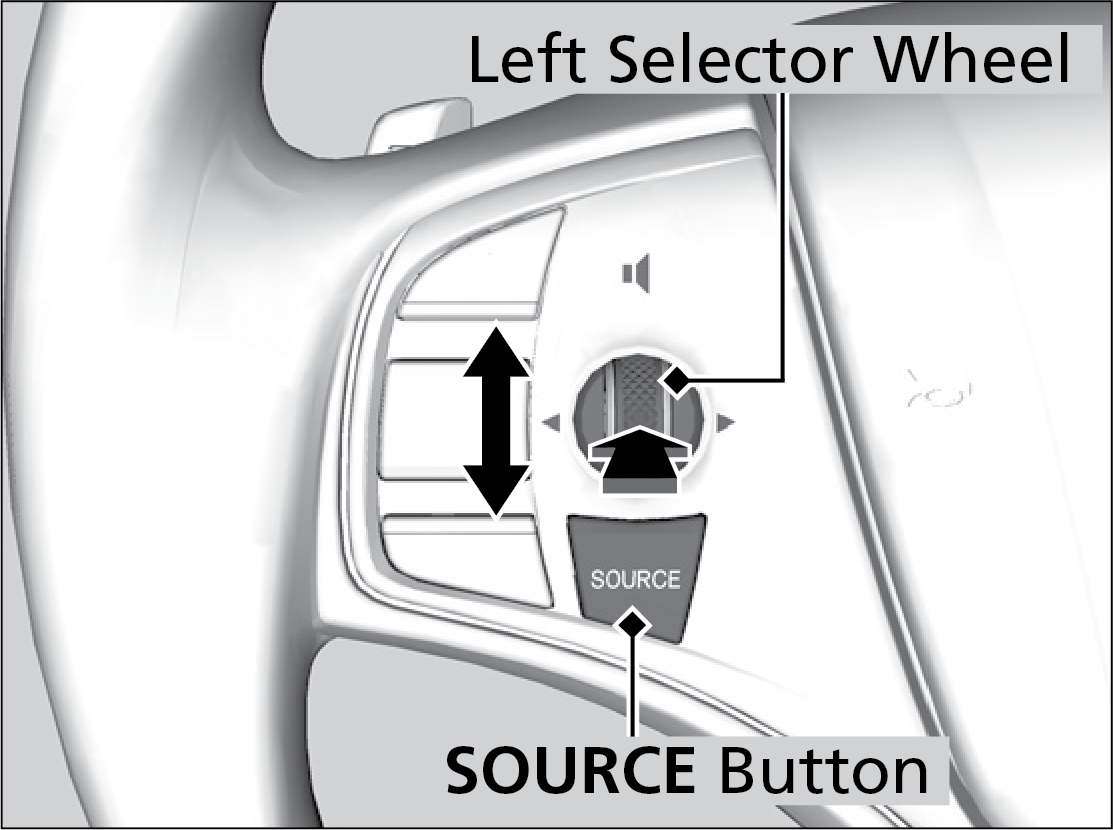 Left Selector Wheel

SOURCE

SOURCE Button