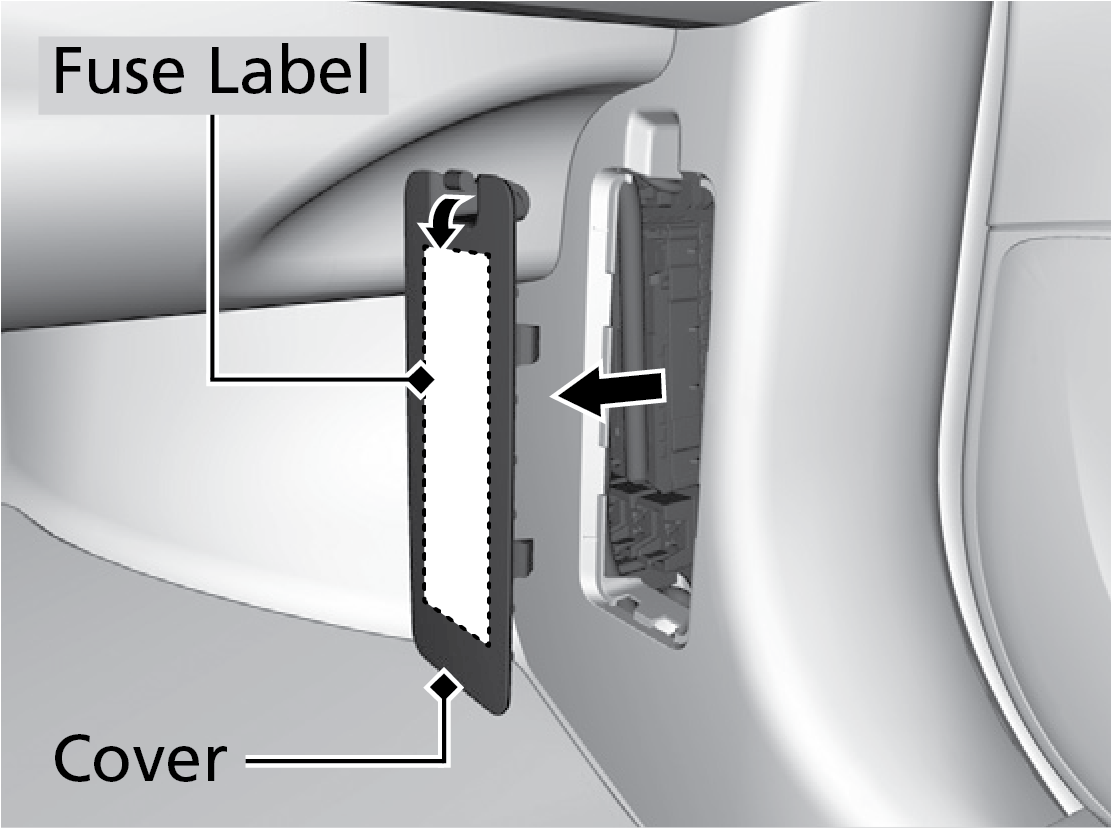 Fuse Label

Cover