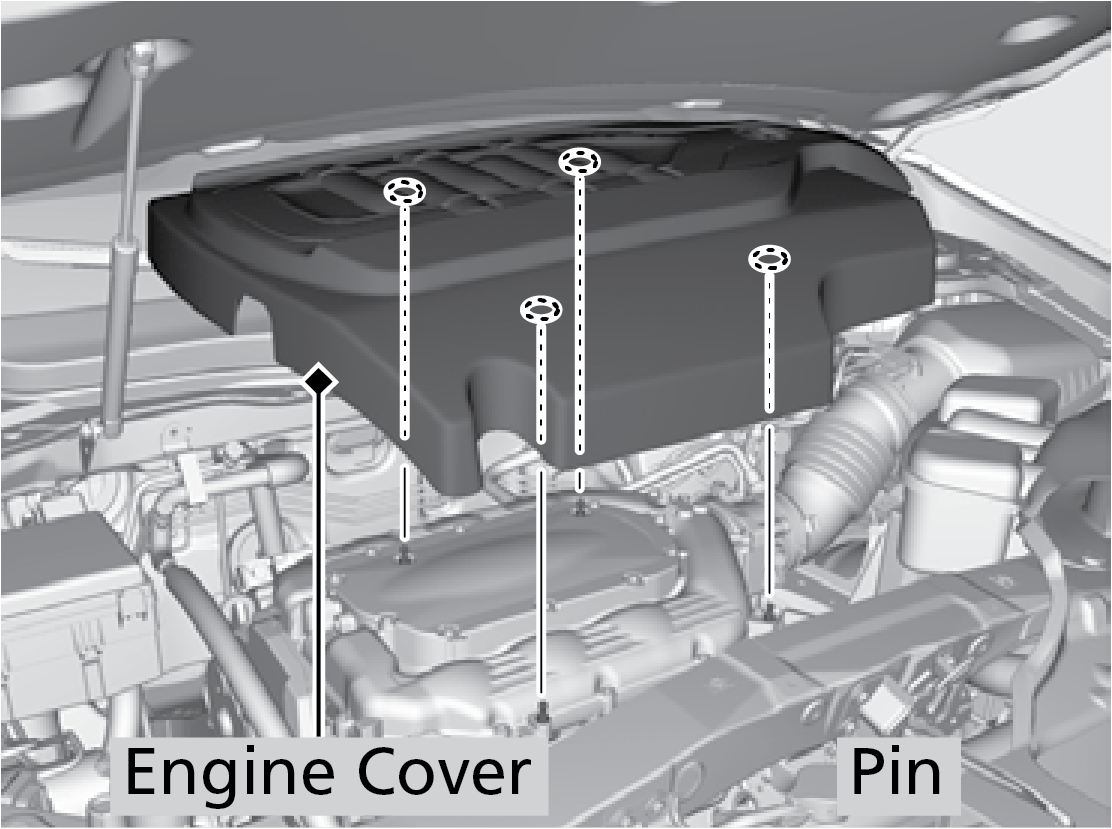 Engine Cover
Pin