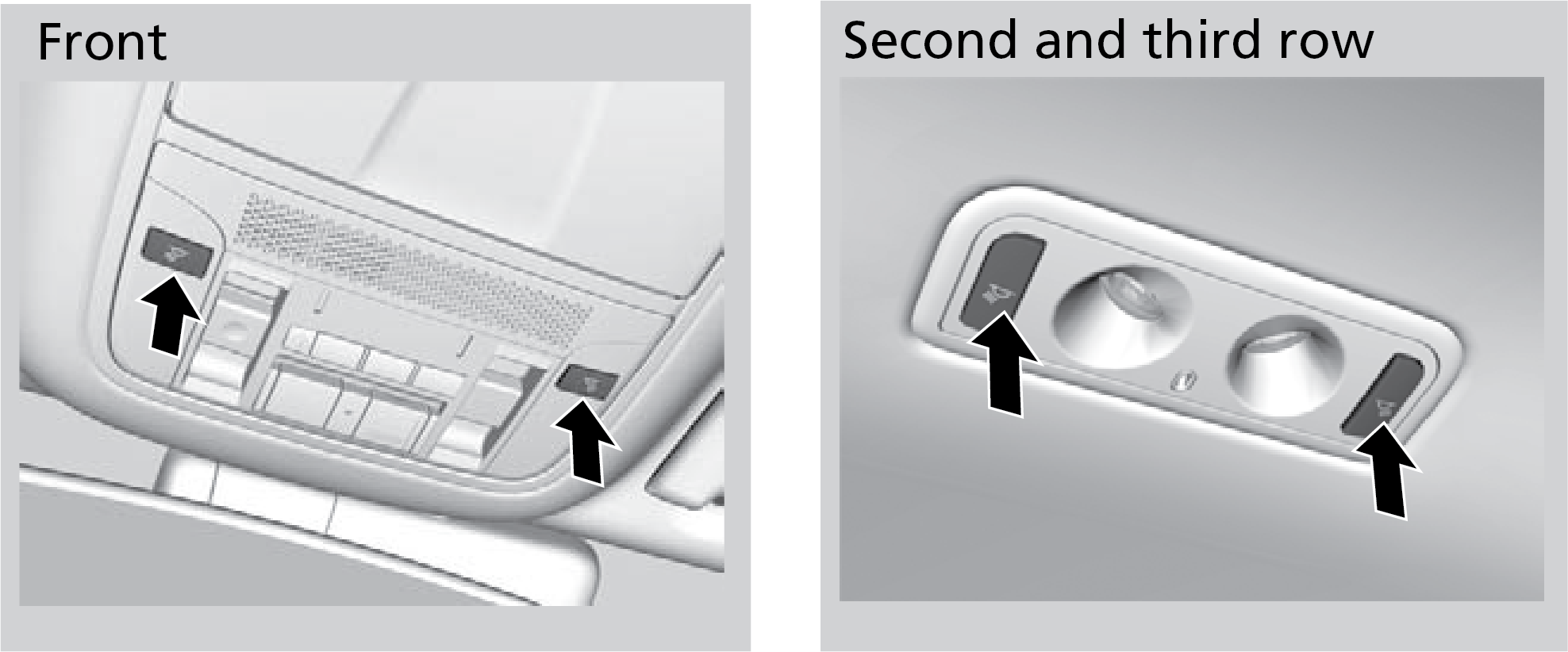 Front

Second and third row