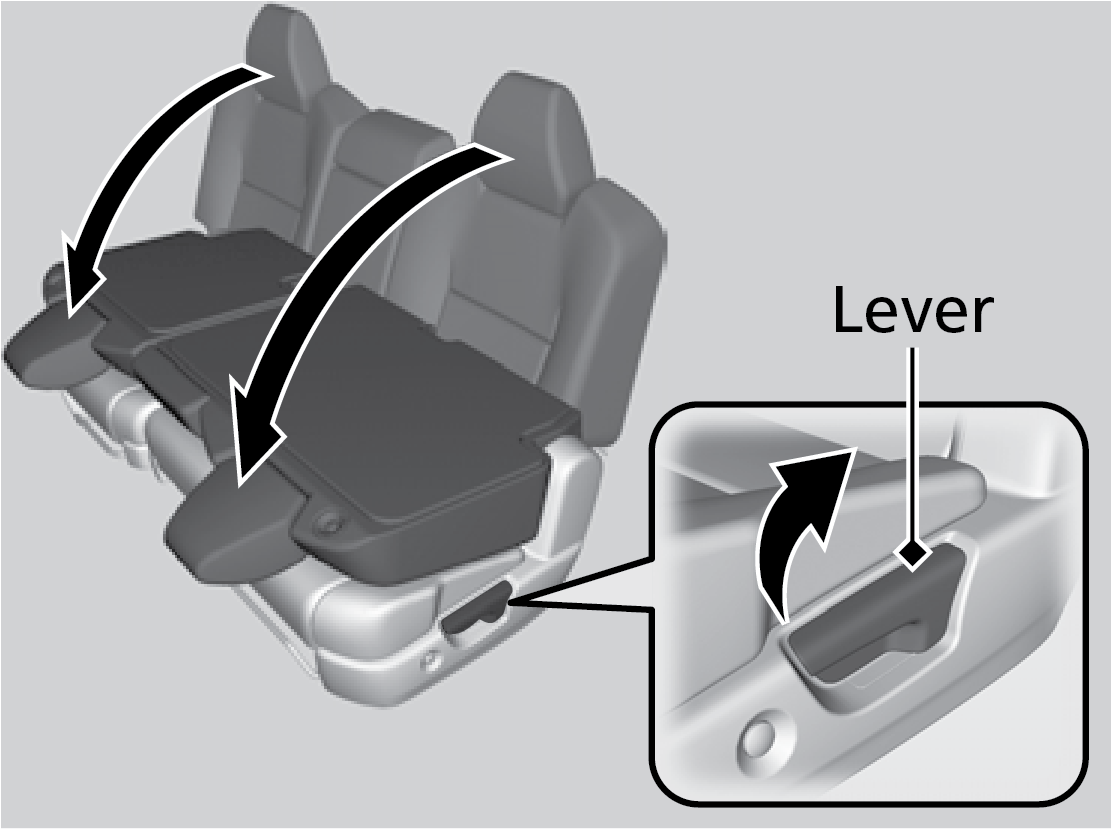 Lever