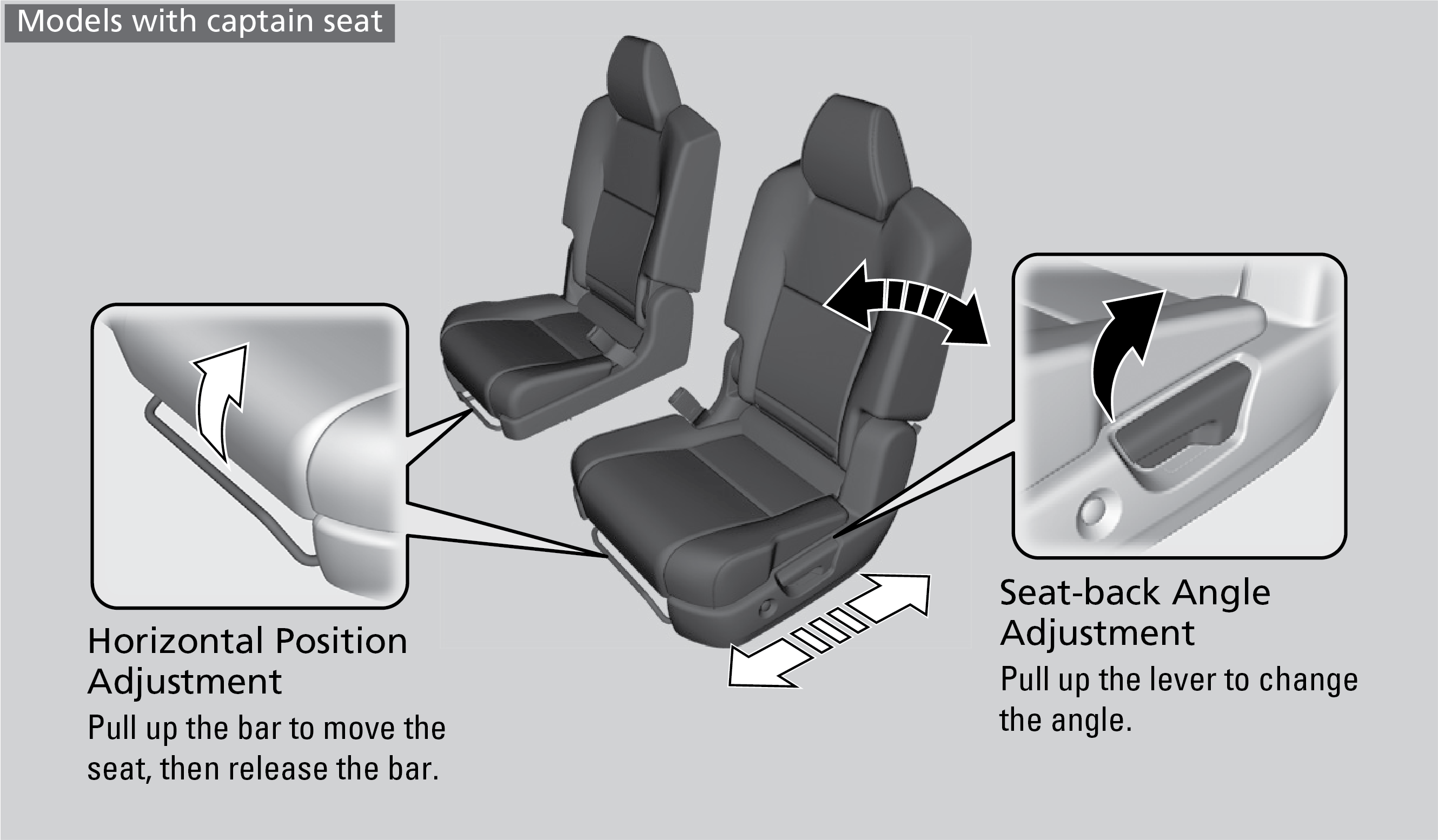 Models with captain seat

Horizontal Position Adjustment
Pull up the bar to move the seat, then release the bar.

Seat-back Angle Adjustment
Pull up the lever to change the angle.