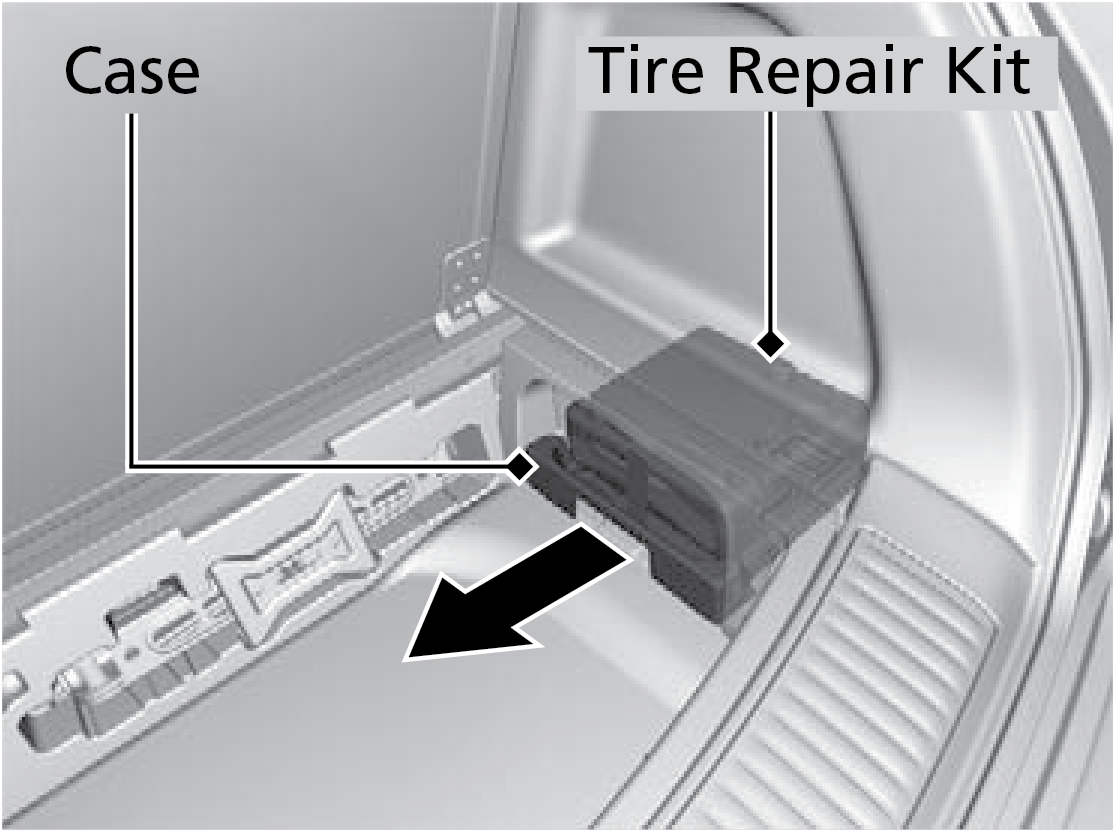 Case
Tire Repair Kit