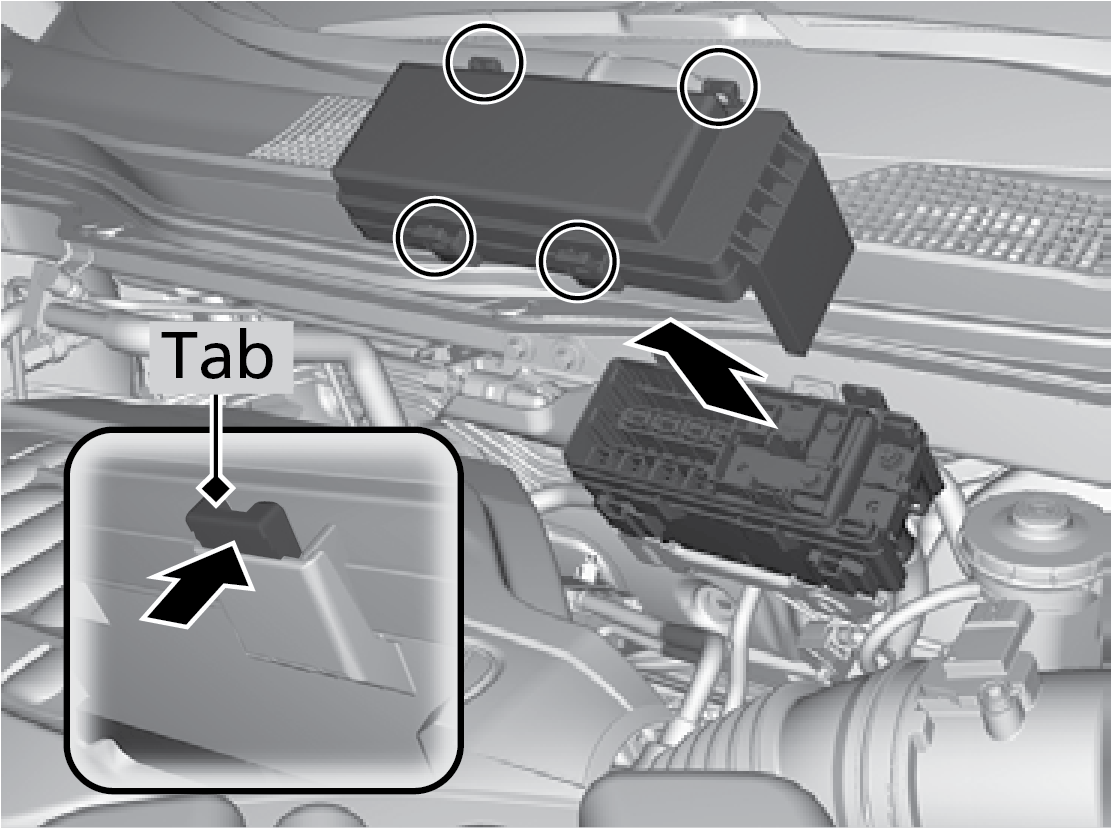 Tab