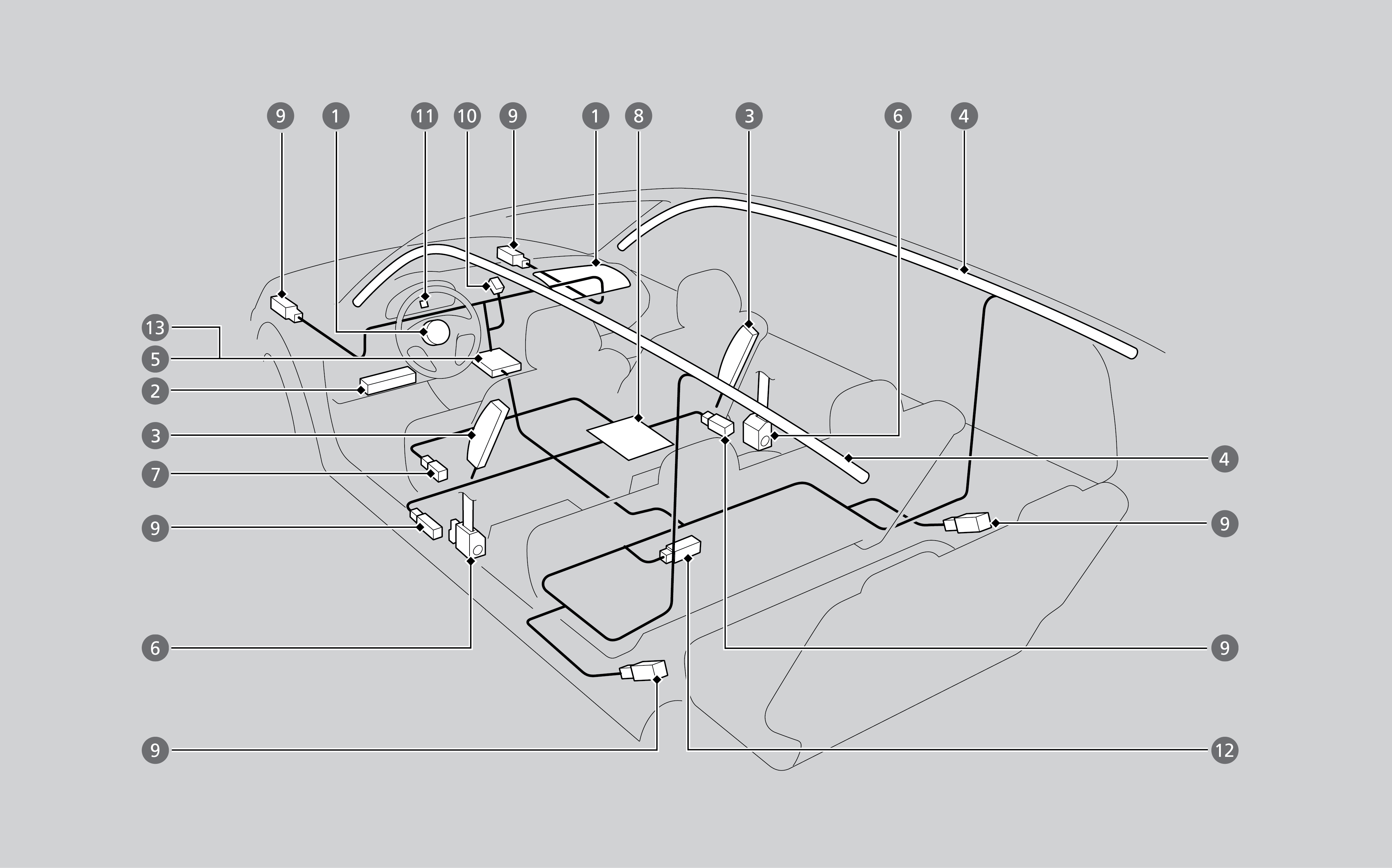 9 1 11 10 9 1 8 3 6 4

13
5
2
3
7
9
6
9

4
9
9
12