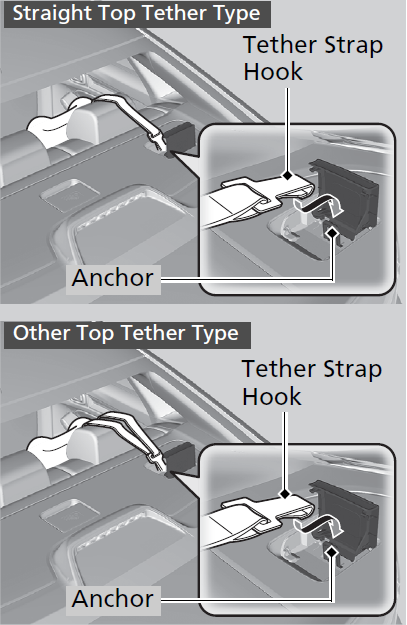 Straight Top Tether Type

Tether Strap Hook

Anchor

Other Top Tether Type

Tether Strap Hook

Anchor