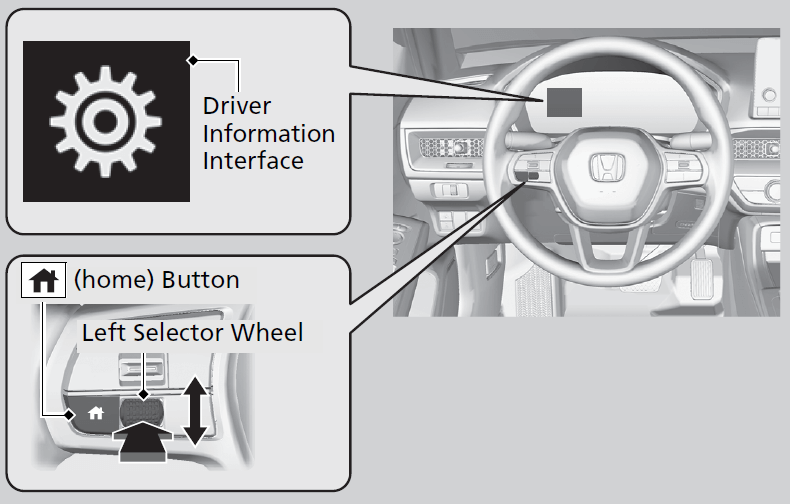 Driver Information Interface

(home) Button

Left Selector Wheel