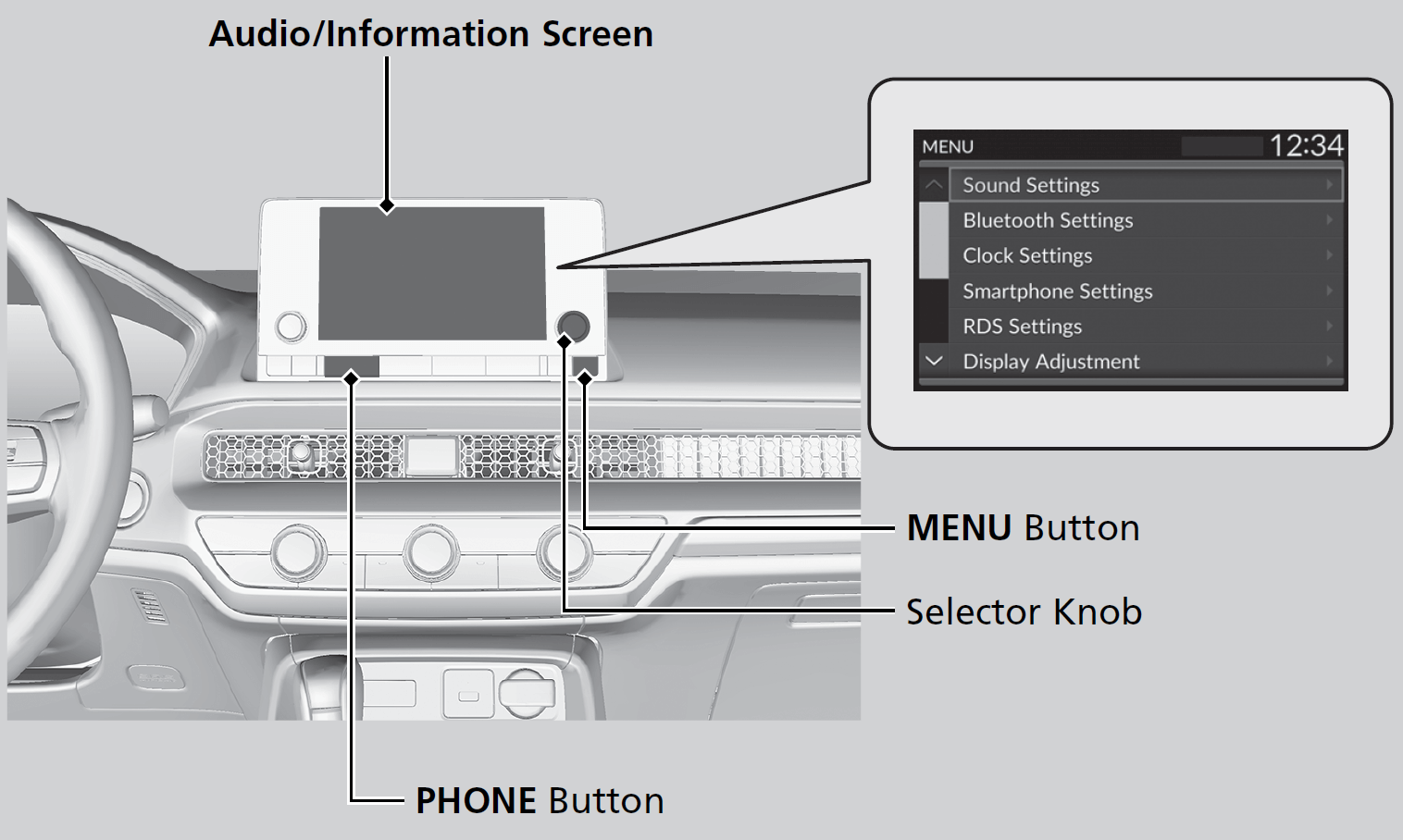 Audio/Information Screen

MENU 12:34

Sound Settings
Bluetooth Settings
Clock Settings
Smartphone Settings
RDS Settings
Display Adjustment

MENU Button

Selector Knob

PHONE Button