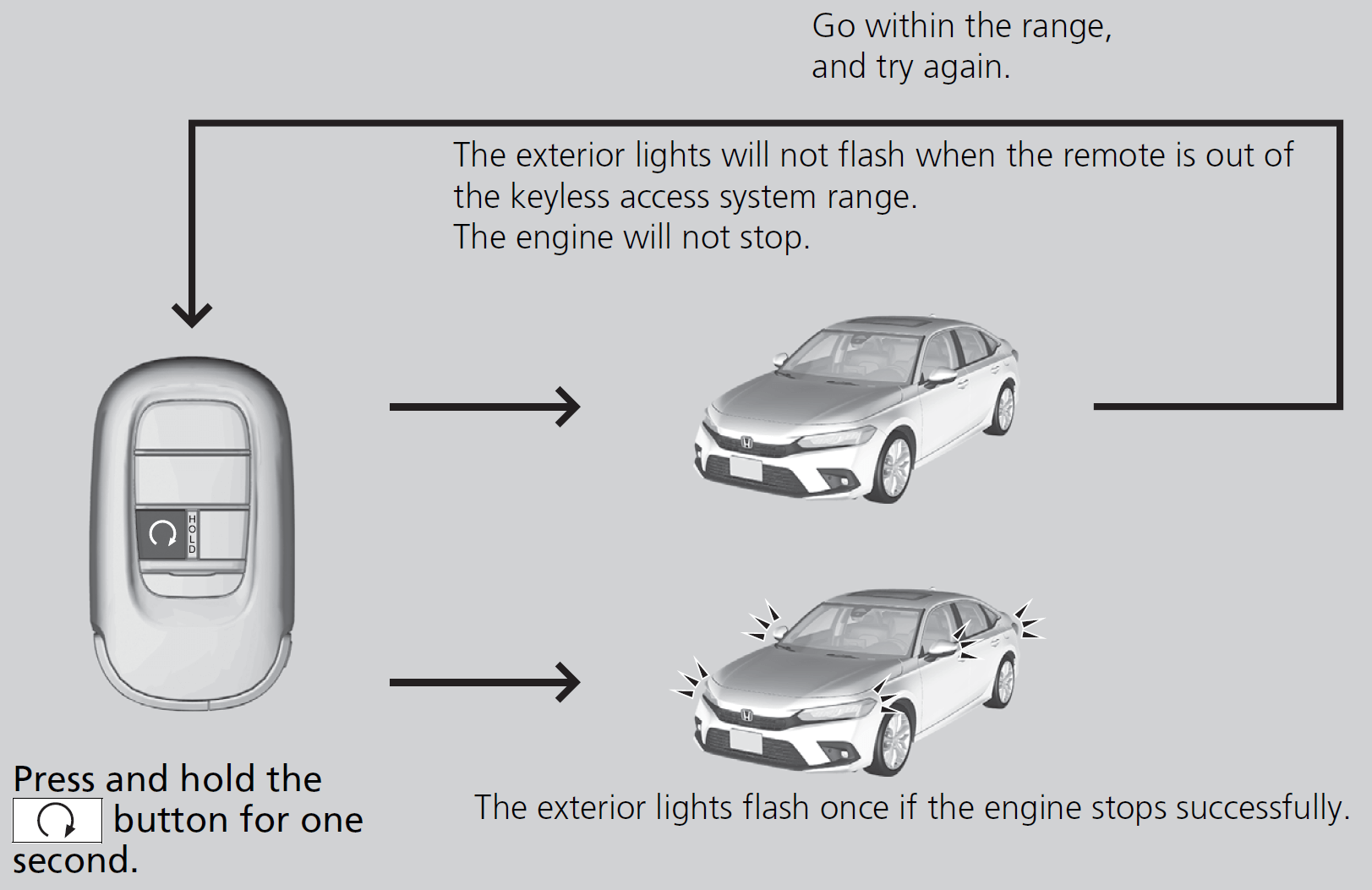 Go within the range, and try again.

The exterior lights will not flash when the remote is out of the keyless access system range.
The engine will not stop.

HOLD

Press and hold the button for one second.

The exterior lights flash once if the engine stops successfully.