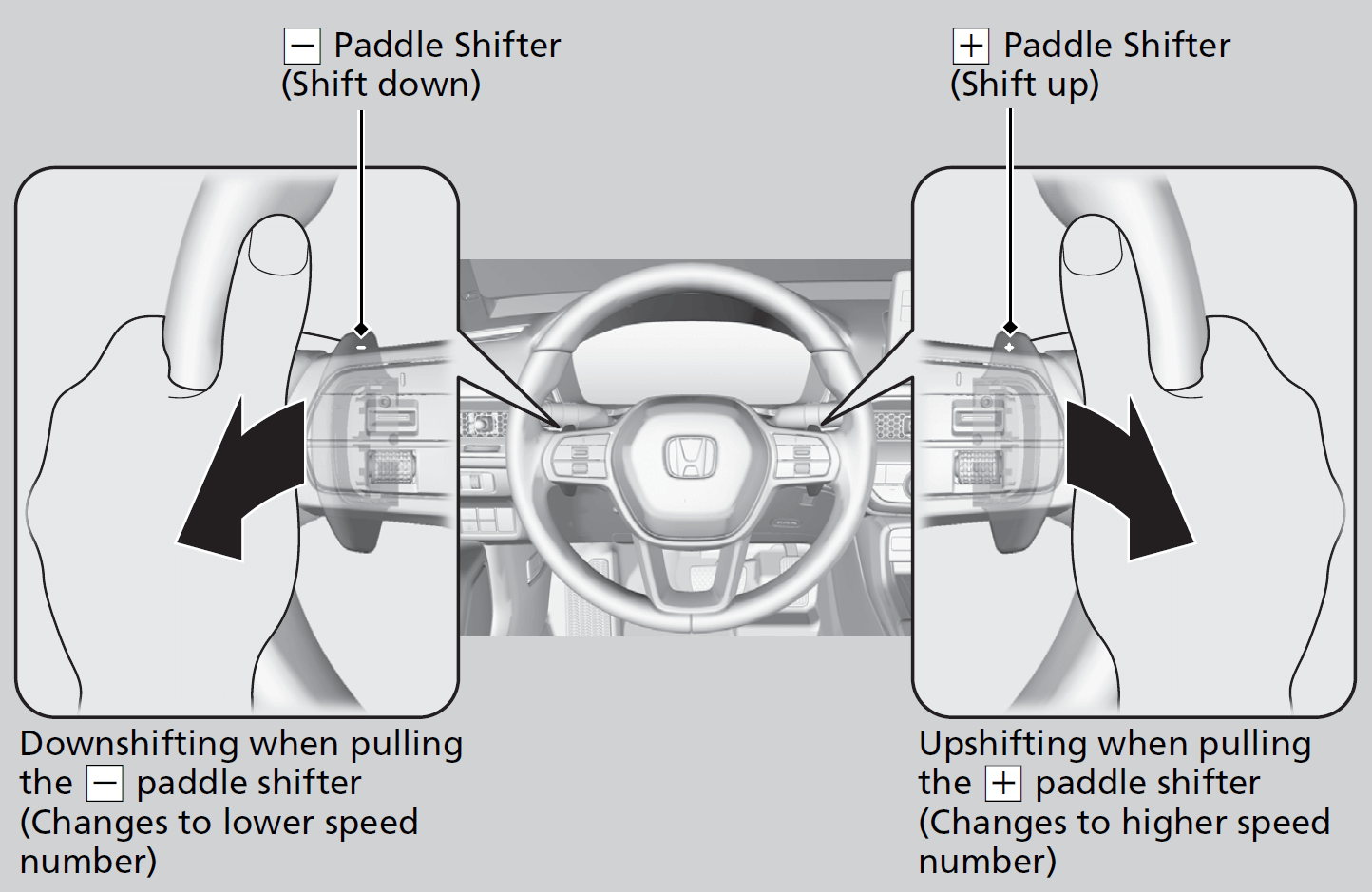 − Paddle Shifter
(Shift down)

+ Paddle Shifter
(Shift up)

Downshifting when pulling the − paddle shifter
(Changes to lower speed number)

Upshifting when pulling the + paddle shifter
(Changes to higher speed number)