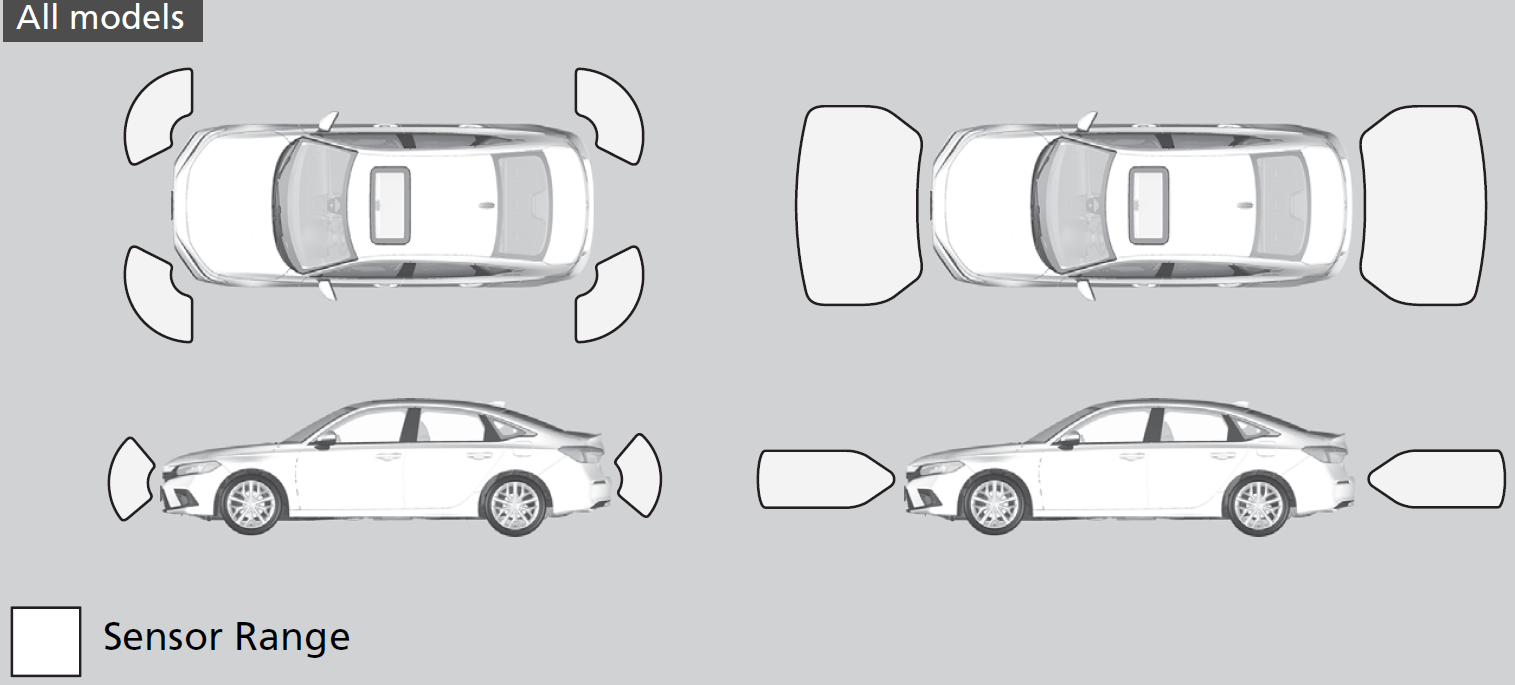 All models

Sensor Range