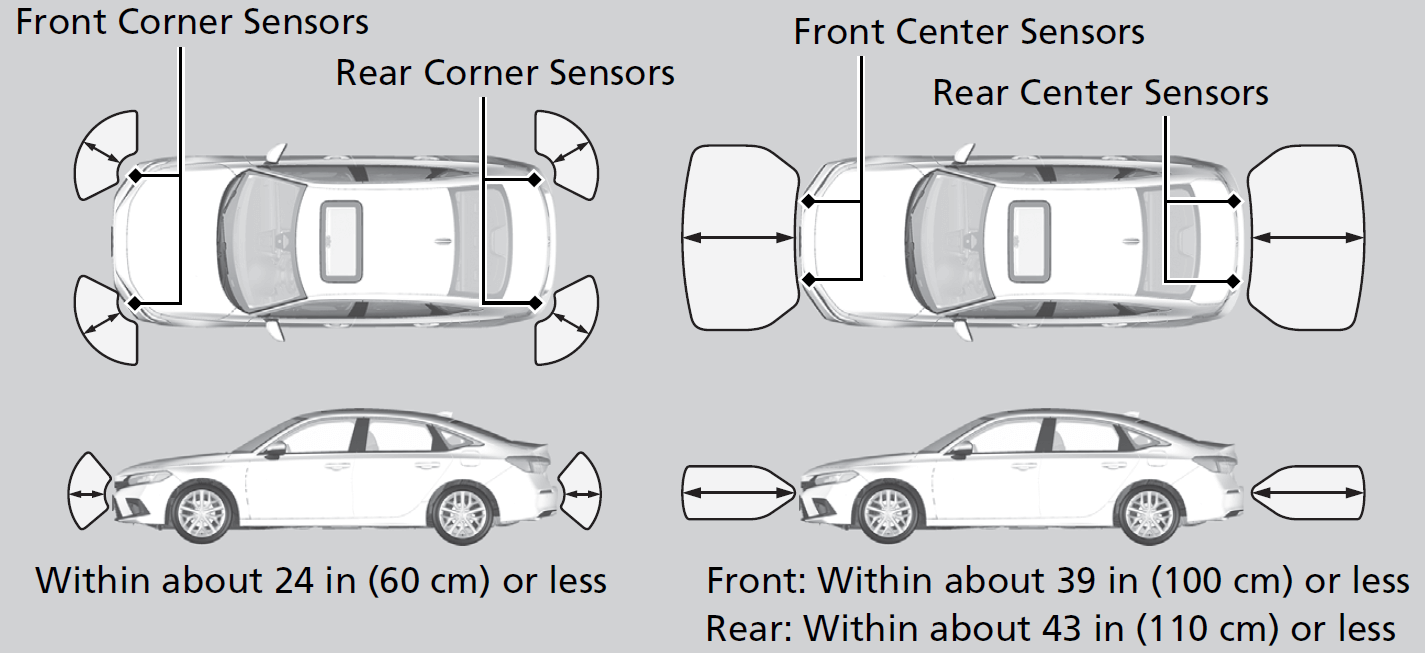 Front Corner Sensors
Rear Corner Sensors

Within about 24 in (60 cm) or less

Front Center Sensors
Rear Center Sensors

Front: Within about 39 in (100 cm) or less
Rear: Within about 43 in (110 cm) or less