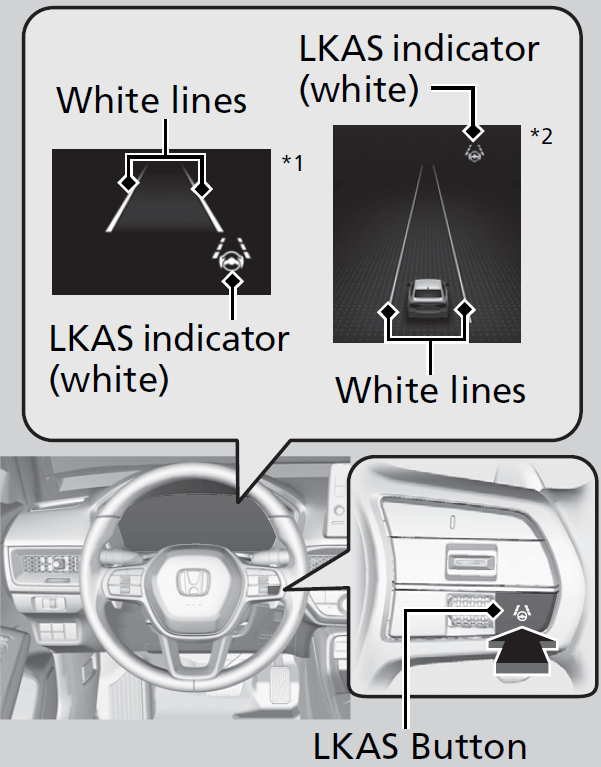 White lines

*1

LKAS indicator (white)

LKAS indicator (white)

*2

White lines

LKAS Button