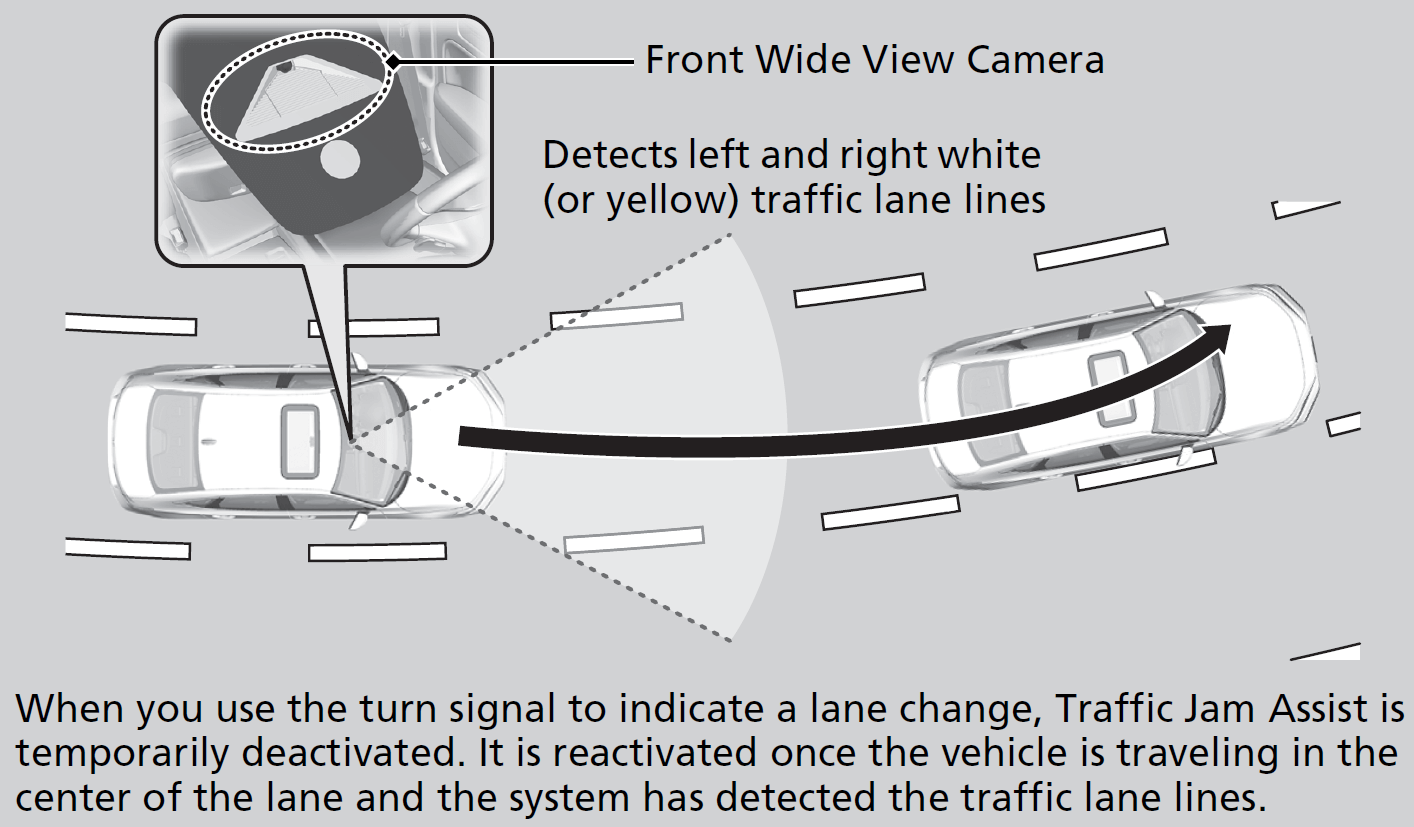 Front Wide View Camera

Detects left and right white (or yellow) traffic lane lines

When you use the turn signal to indicate a lane change, Traffic Jam Assist is temporarily deactivated. It is reactivated once the vehicle is traveling in the center of the lane and the system has detected the traffic lane lines.