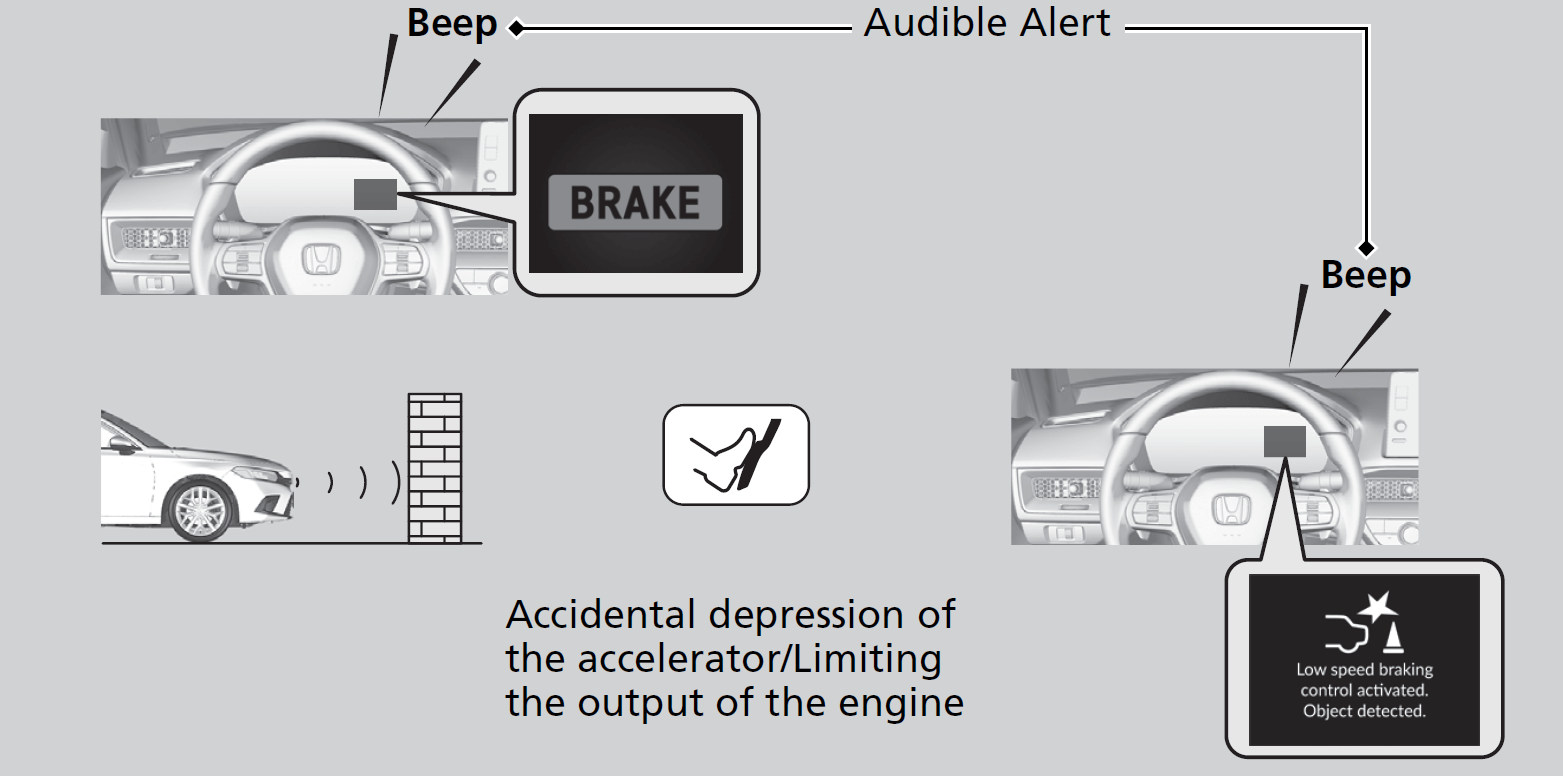 Beep
Audible Alert

BRAKE

Beep

Accidental depression of the accelerator/Limiting the output of the engine

Low speed braking control activated. Object detected.