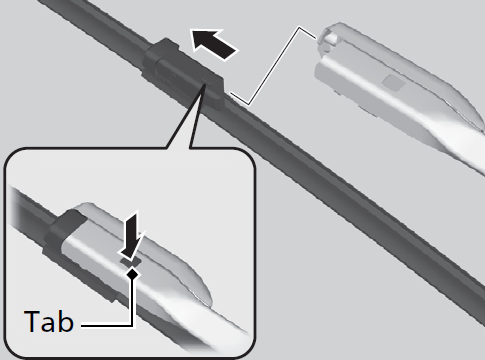 Tab