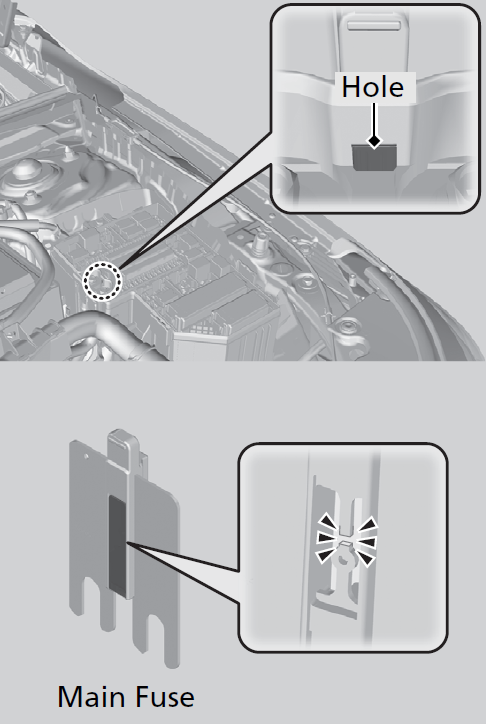 Hole

Main Fuse