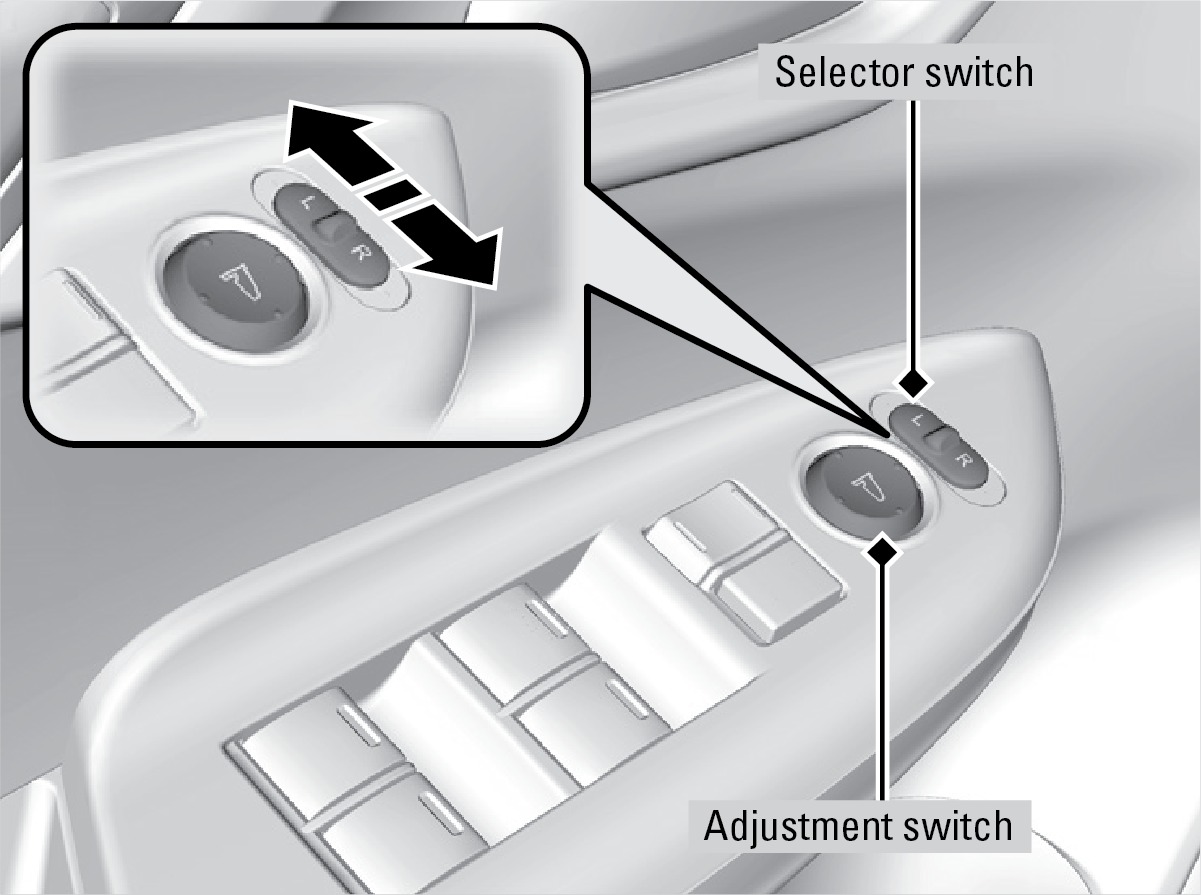 Selector switch

L
R

L
R

Adjustment switch