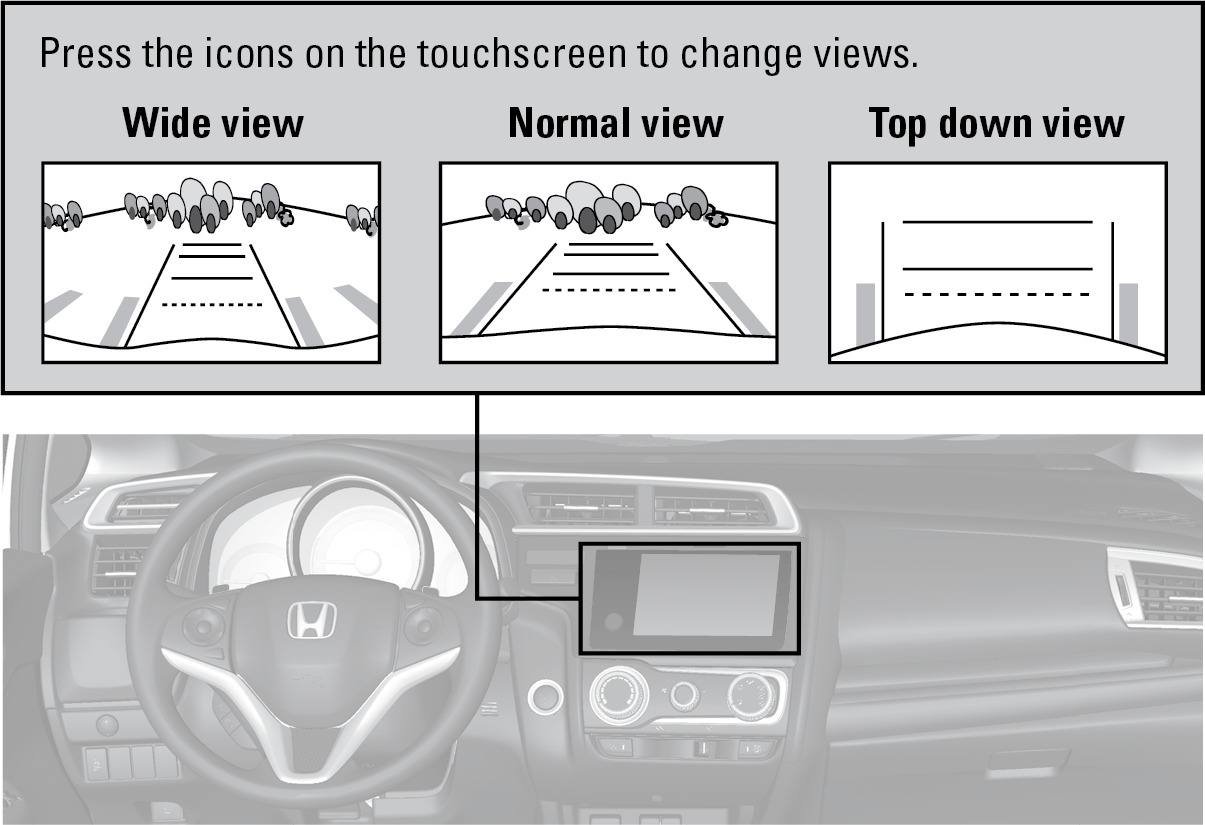 Press the icons on the touchscreen to change views.

Wide view

Normal view

Top down view