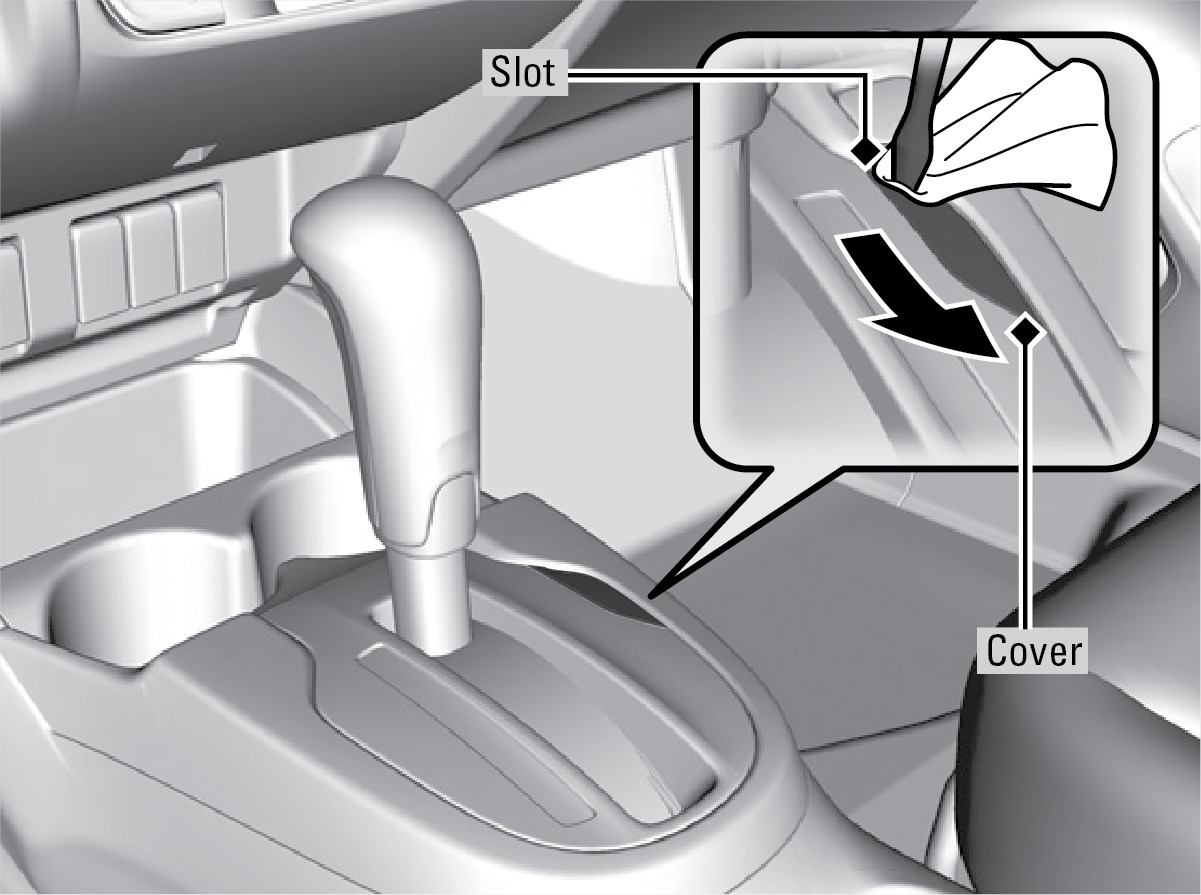 Slot

Cover