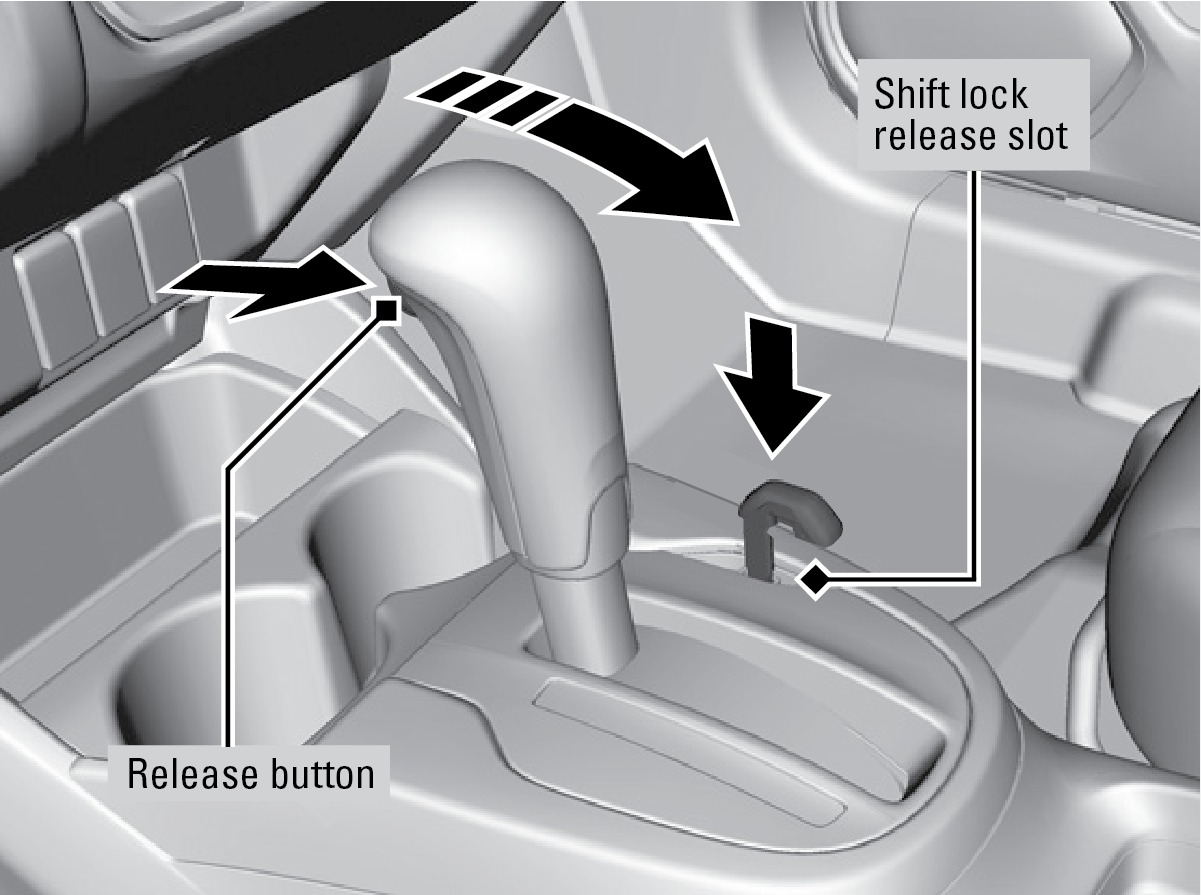 Shift lock release slot

Release button