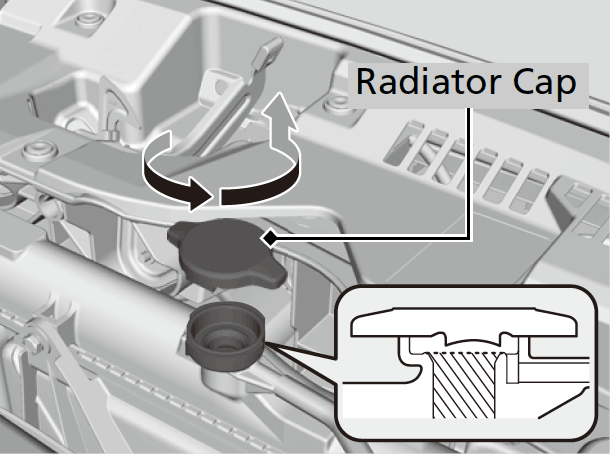 Radiator Cap