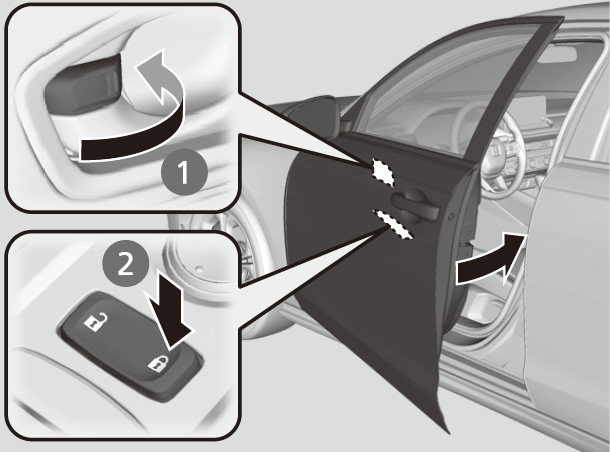 1

2