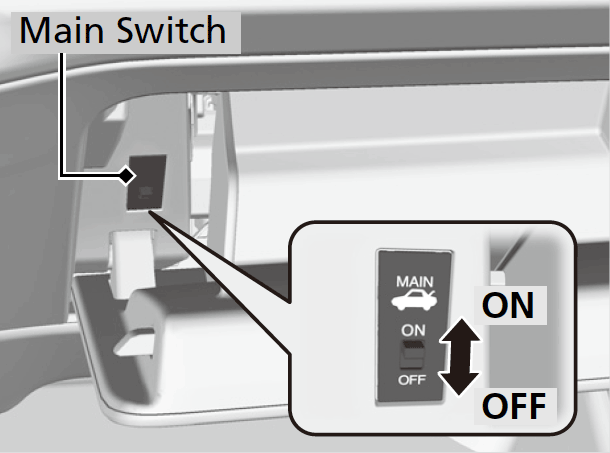 Main Switch

MAIN
ON
OFF

ON
OFF